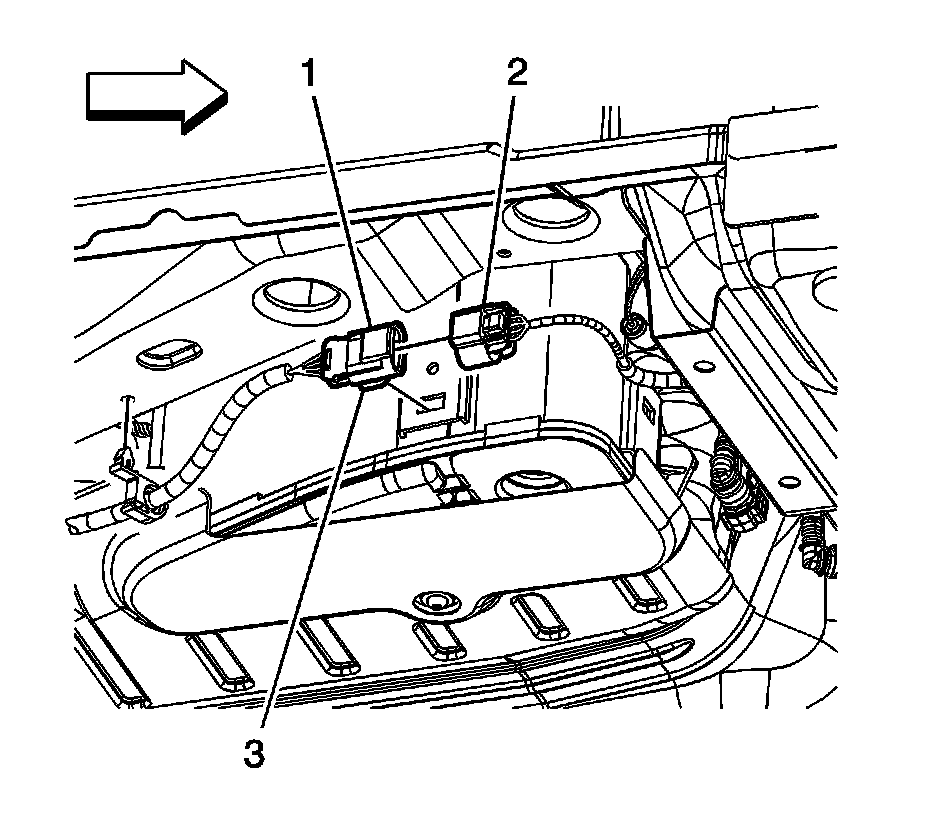 1
2
3