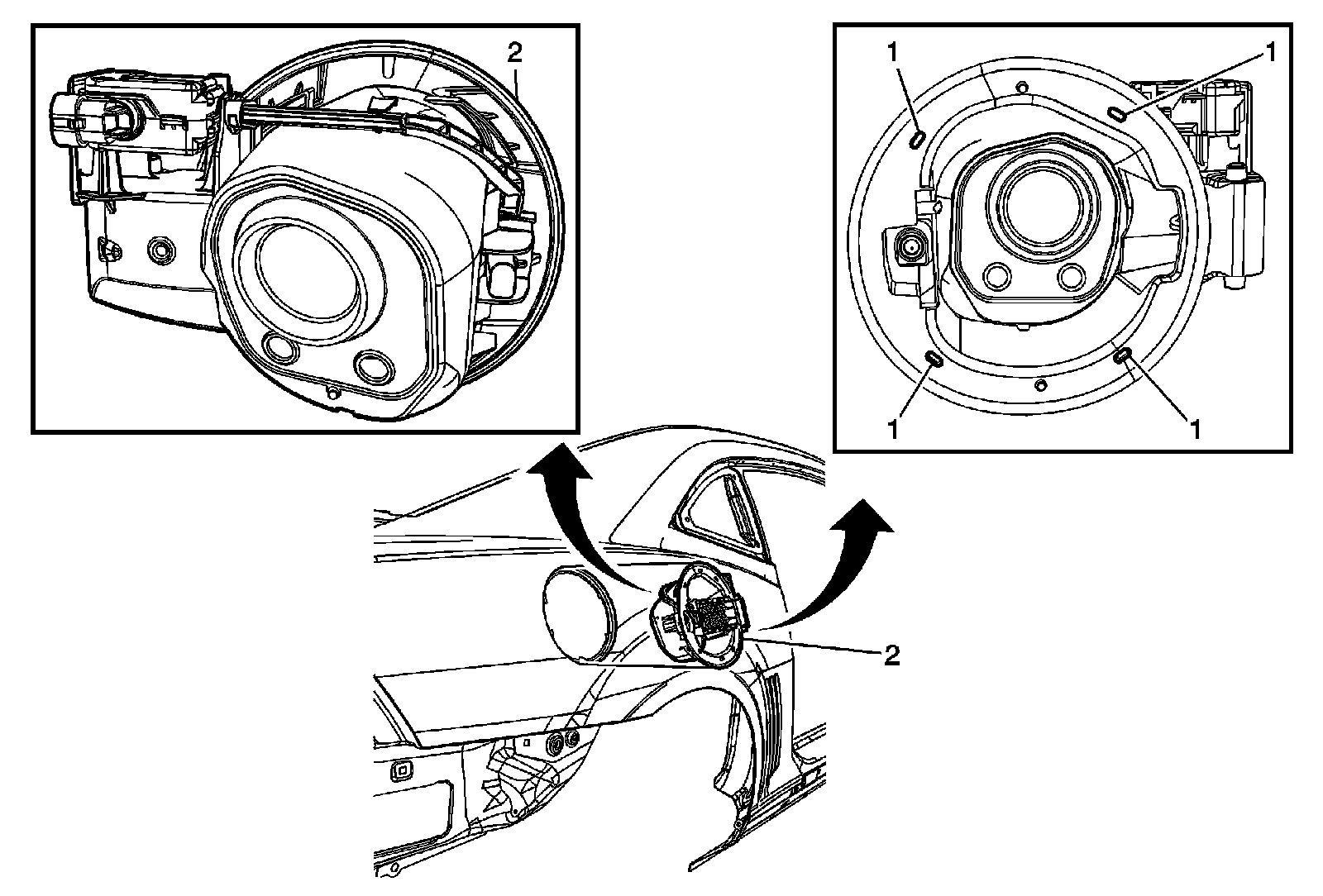 2

1
1
1
1

2