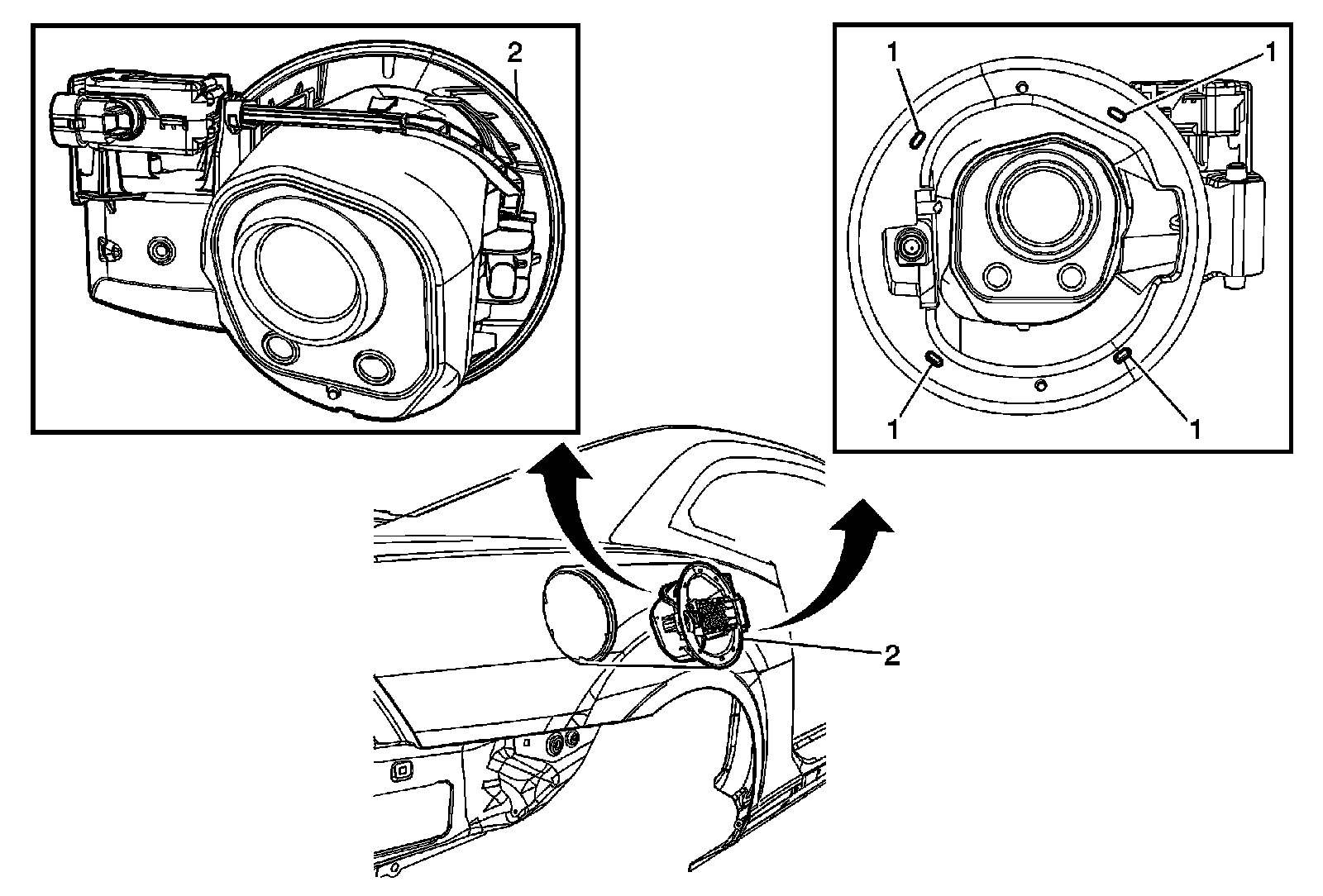 2

1
1
1
1

2