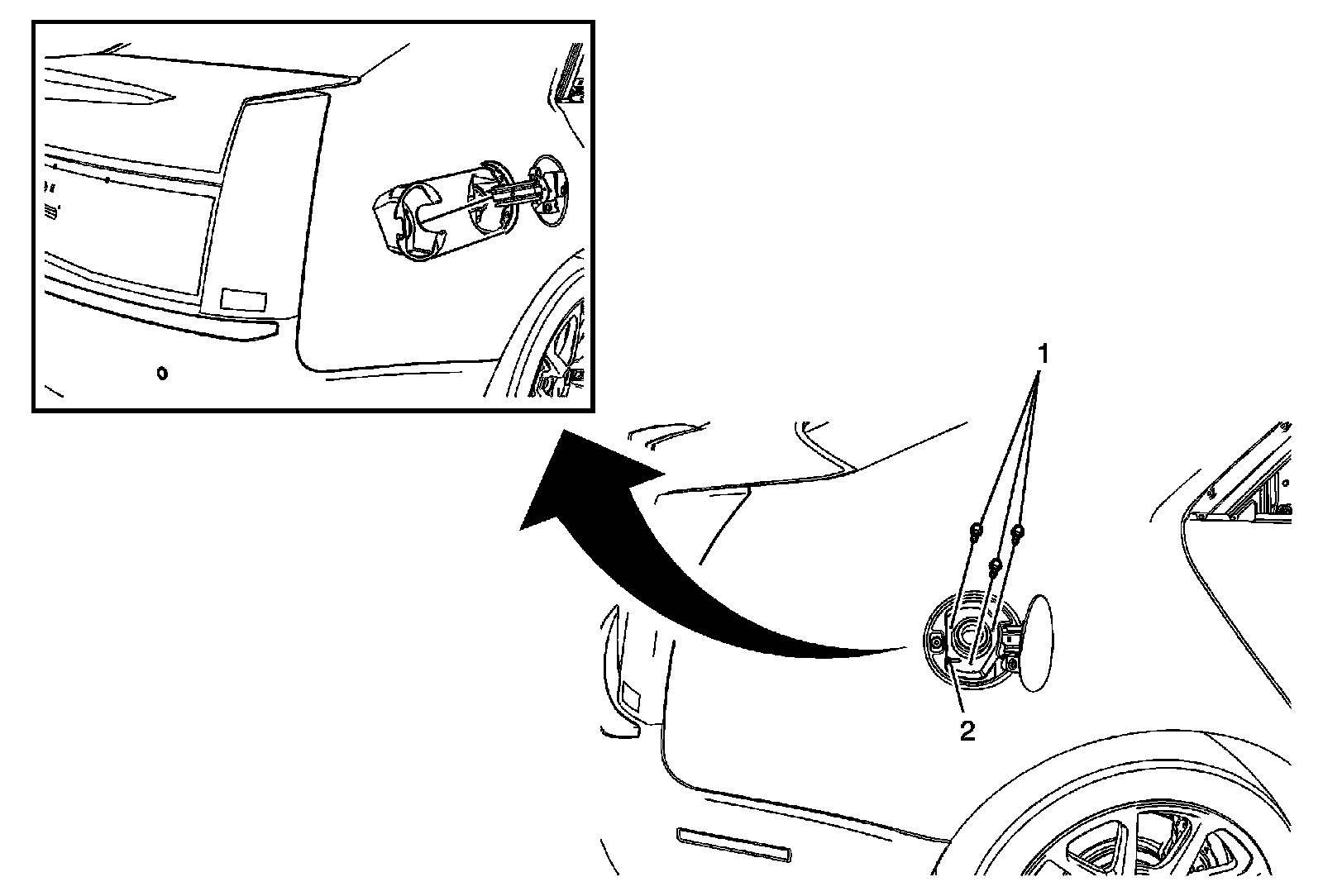 1

2