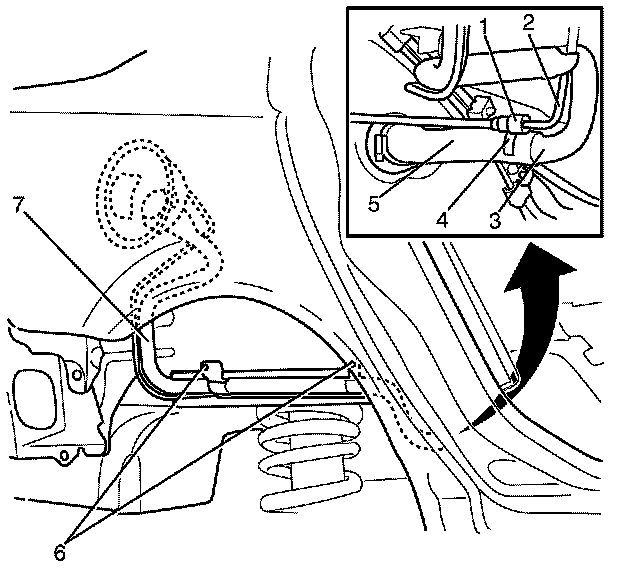 1
2
5
4
3
7
6