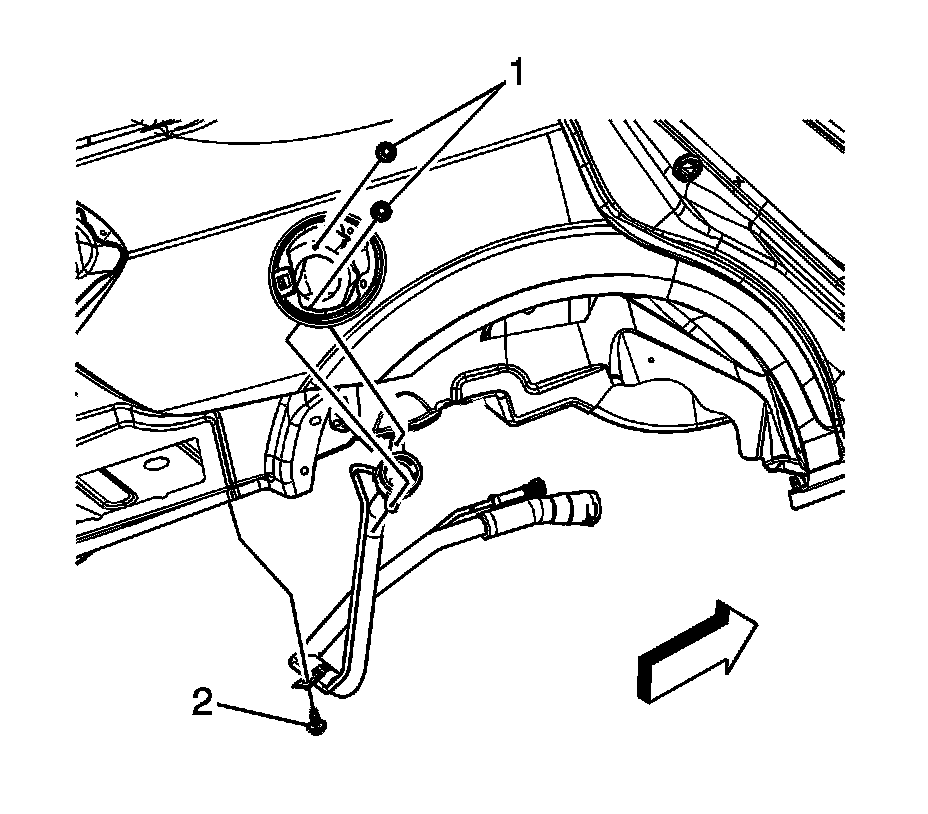 1

2