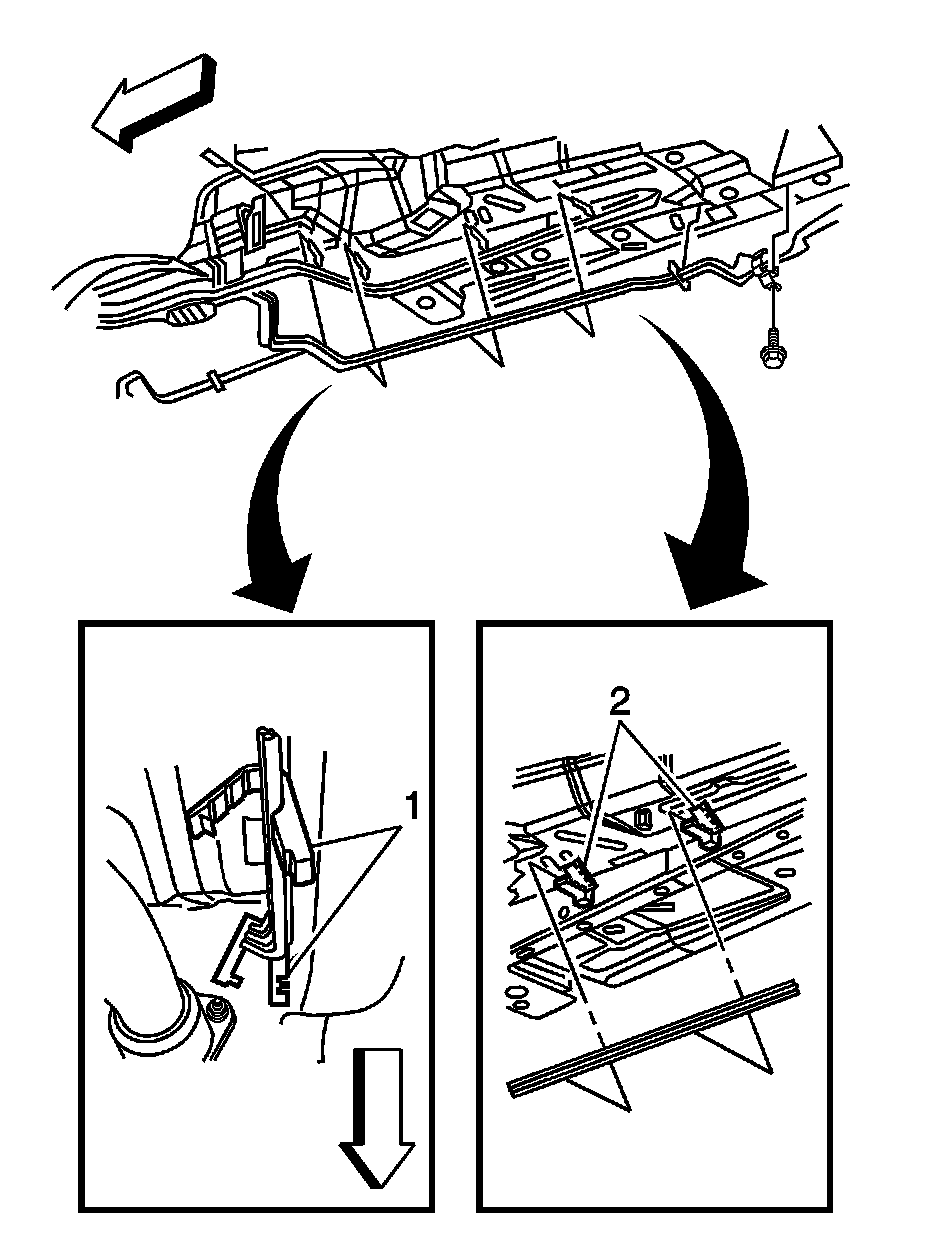 1

2