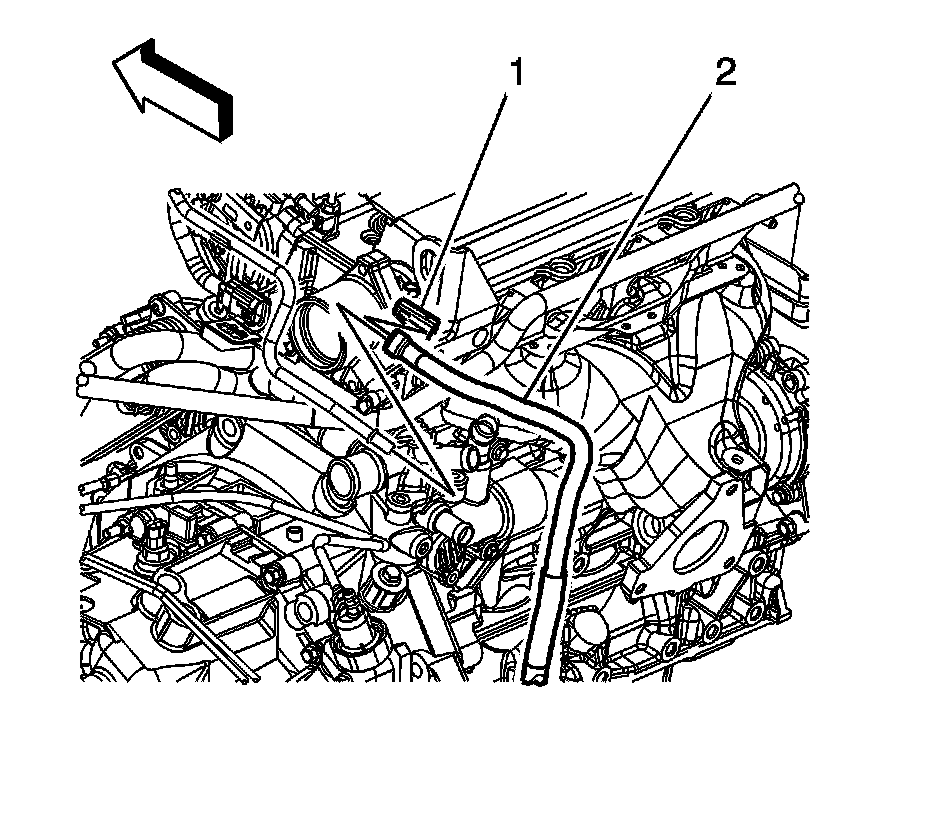 1
2