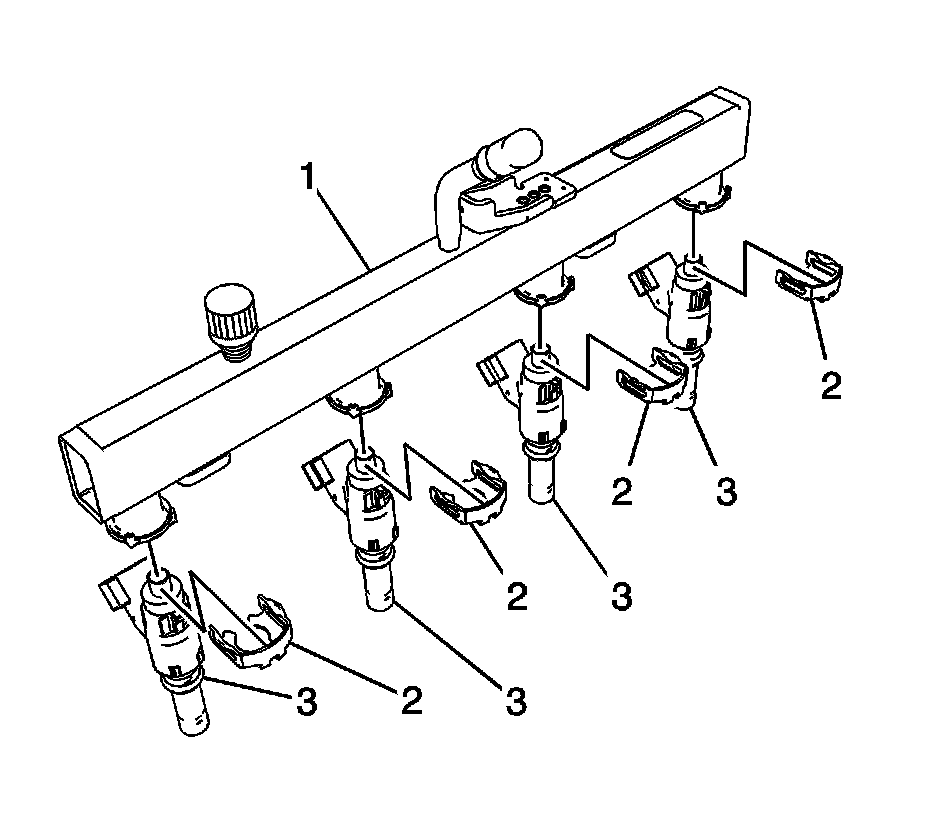 1
2
2
3
2
3
3
2
3