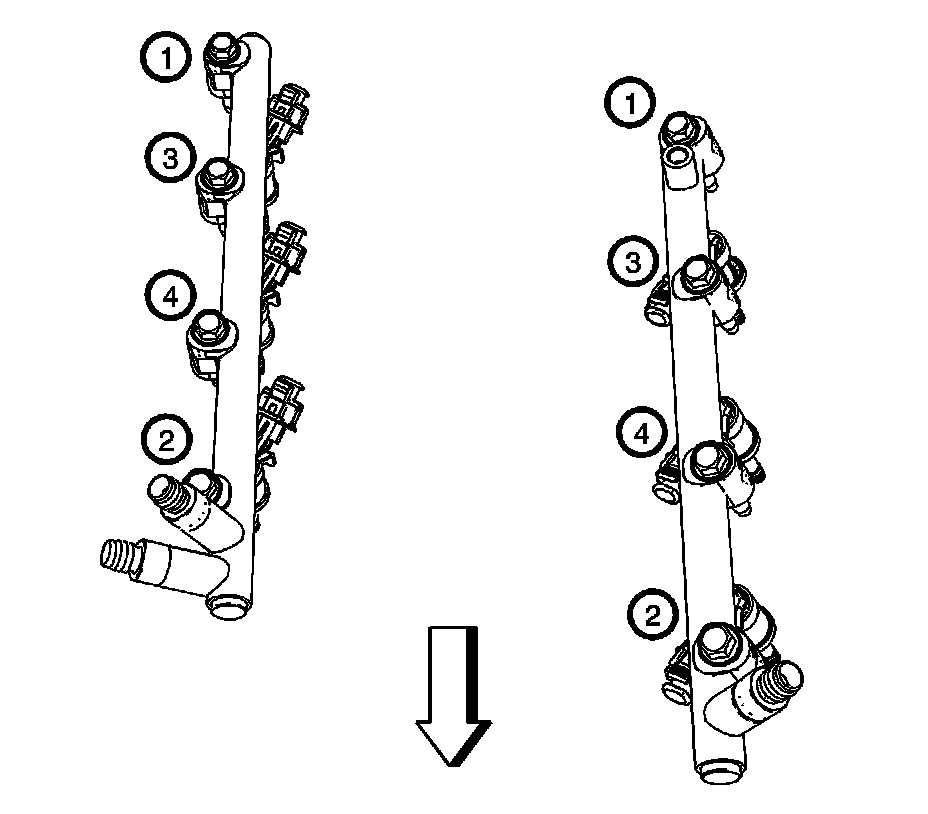 1
3
4
2
1
3
4
2