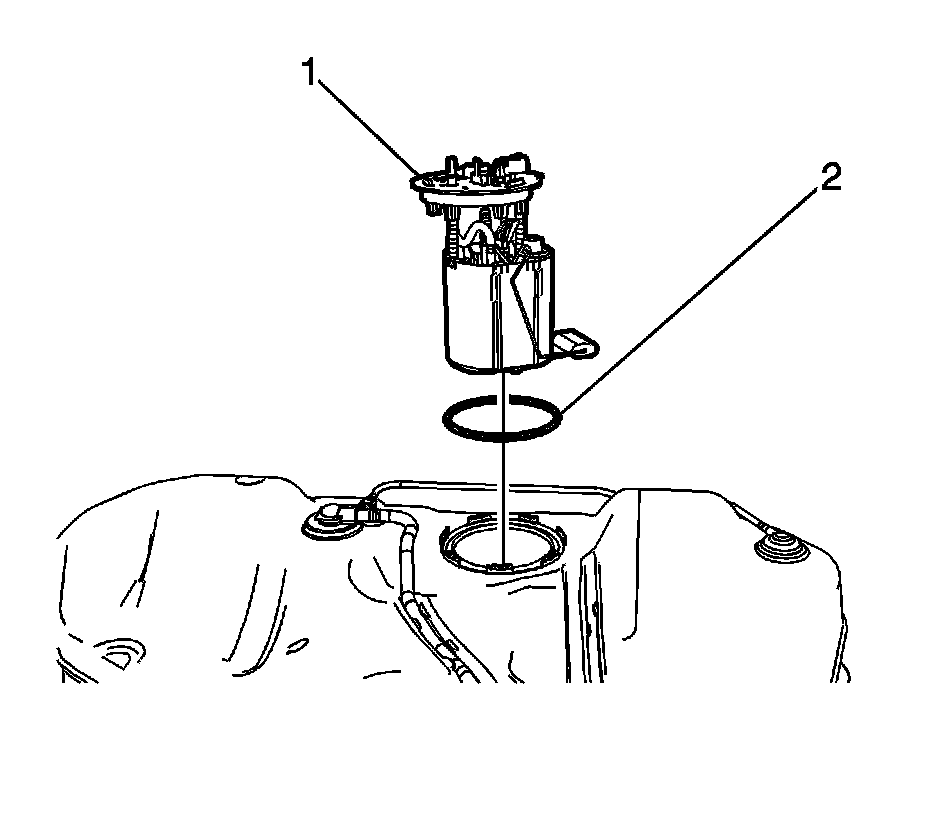 1
2