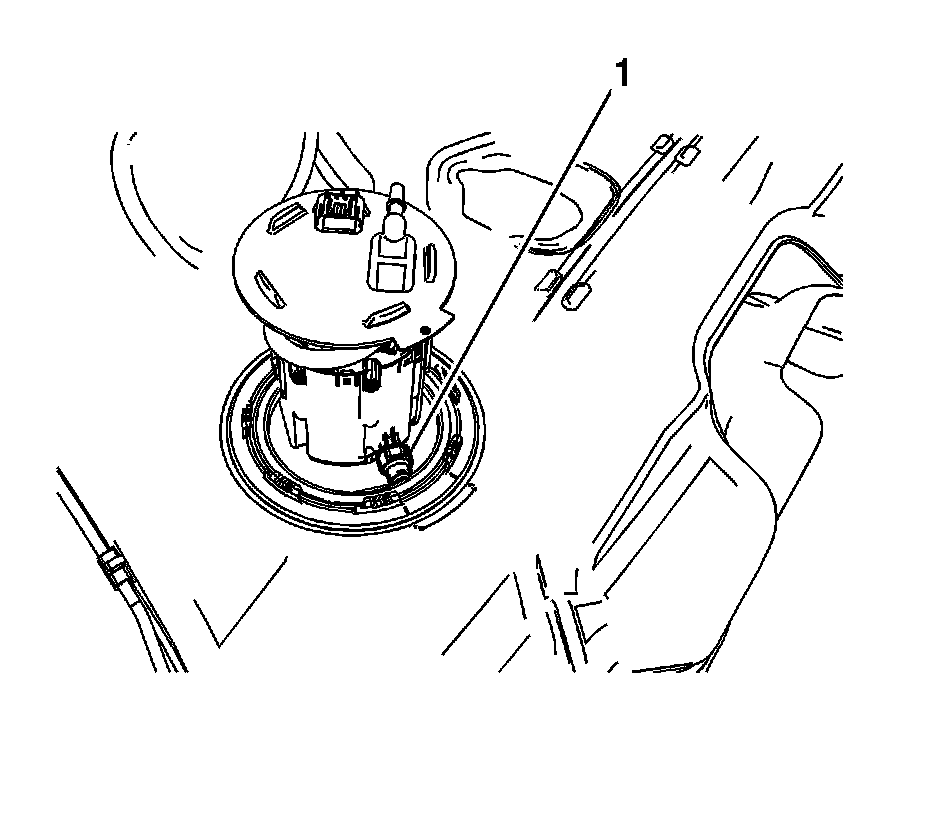 1