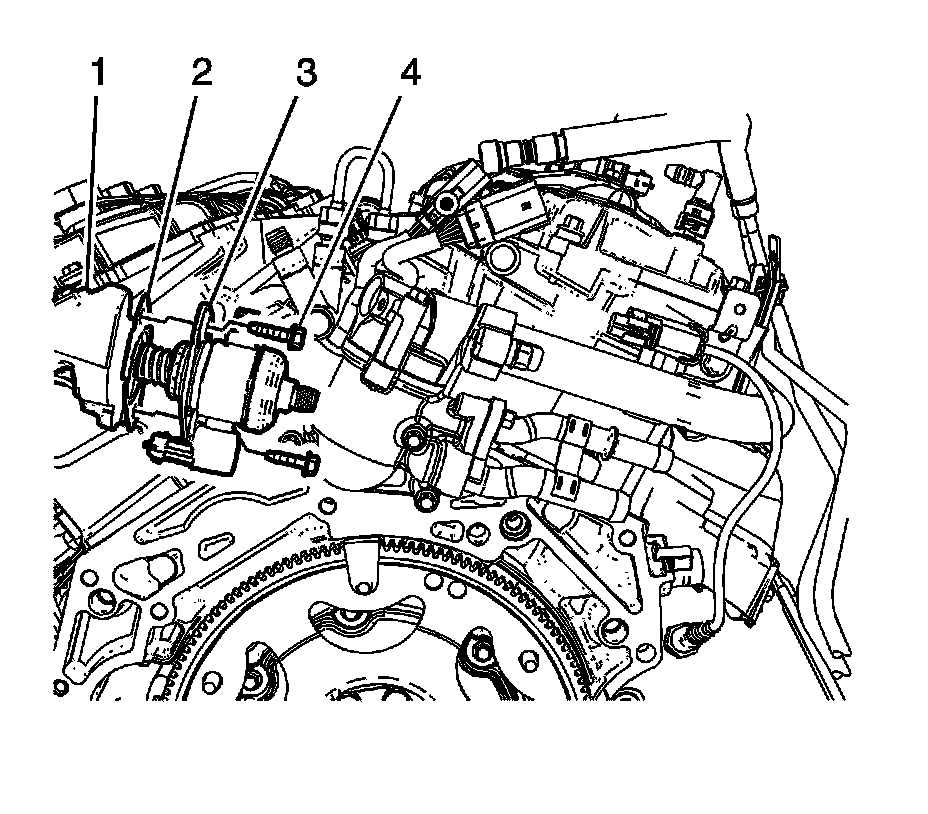 1 2 3 4