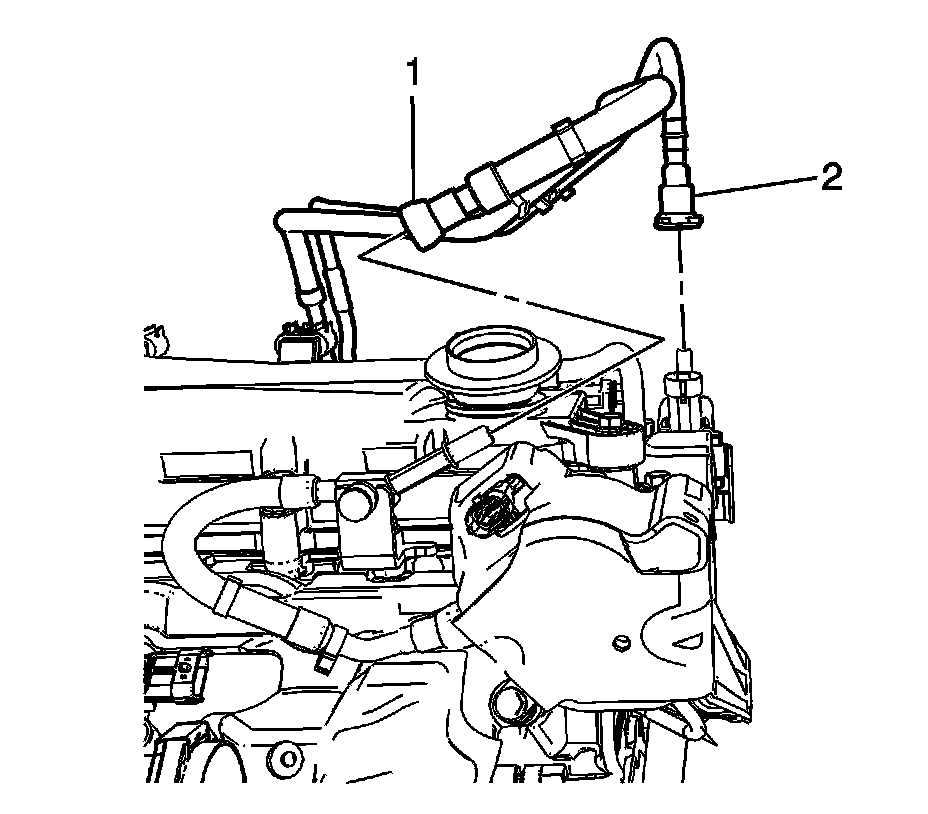 1

2