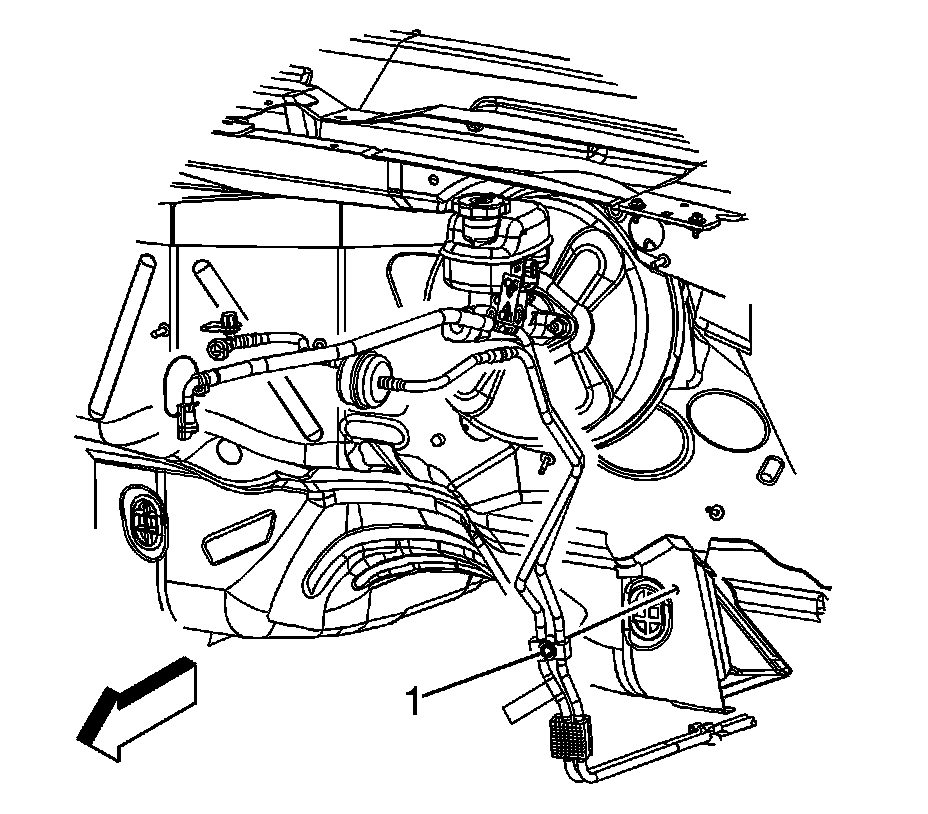 1