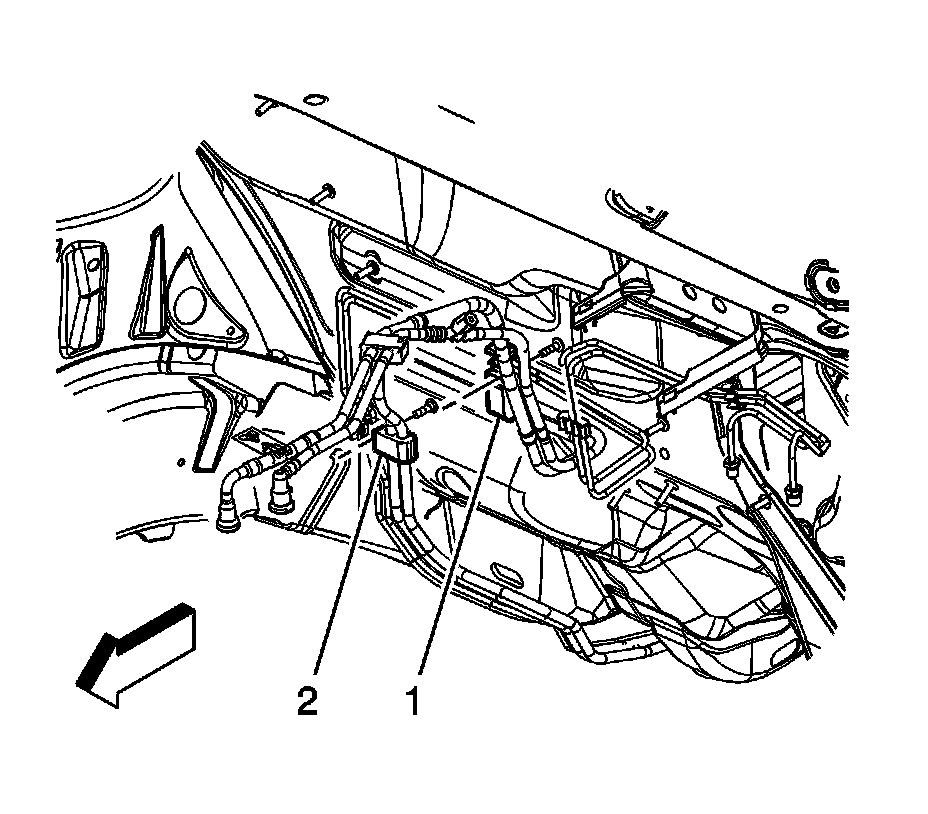 2
1