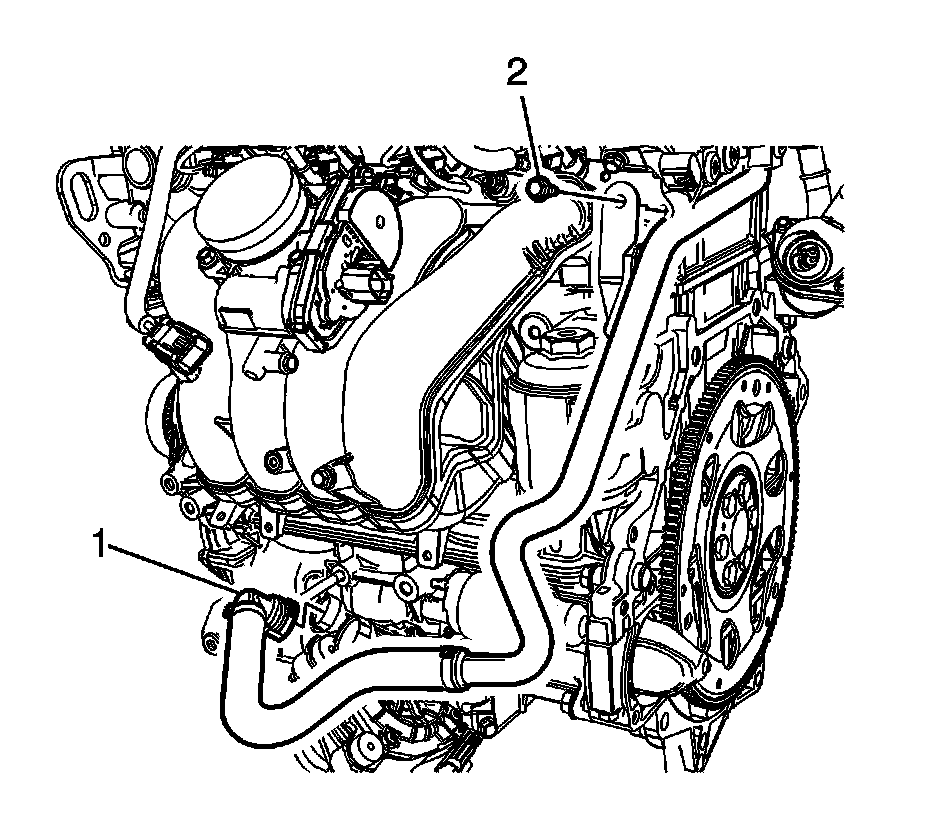 2

1