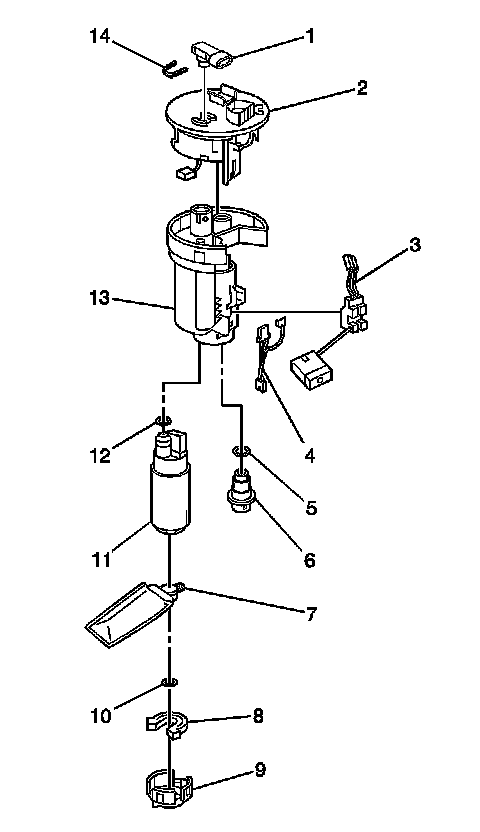 14
1
2
3
13
4
12
5
6
11
7
10
8
9