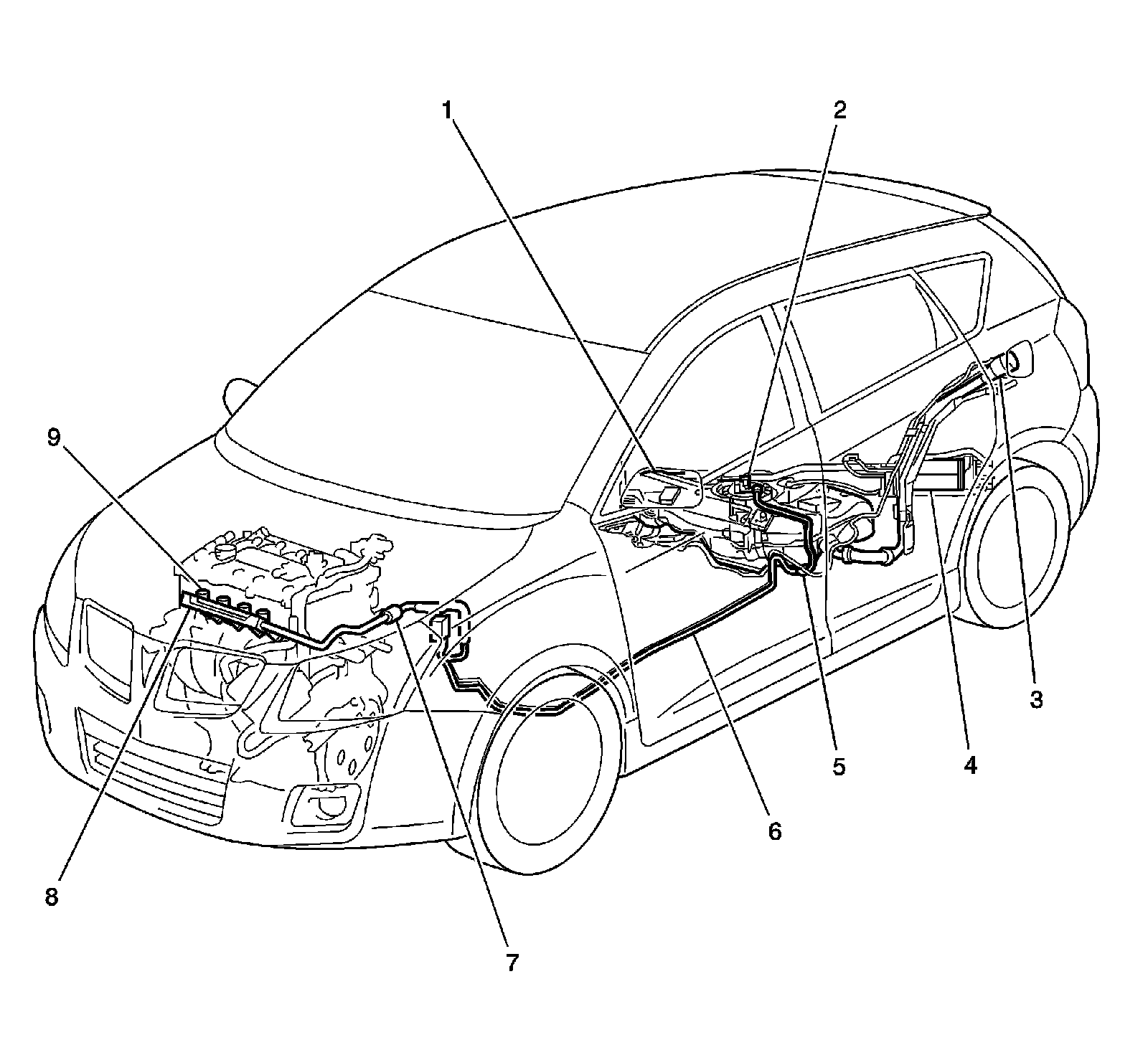 1
2
9
3
5
4
6
8
7