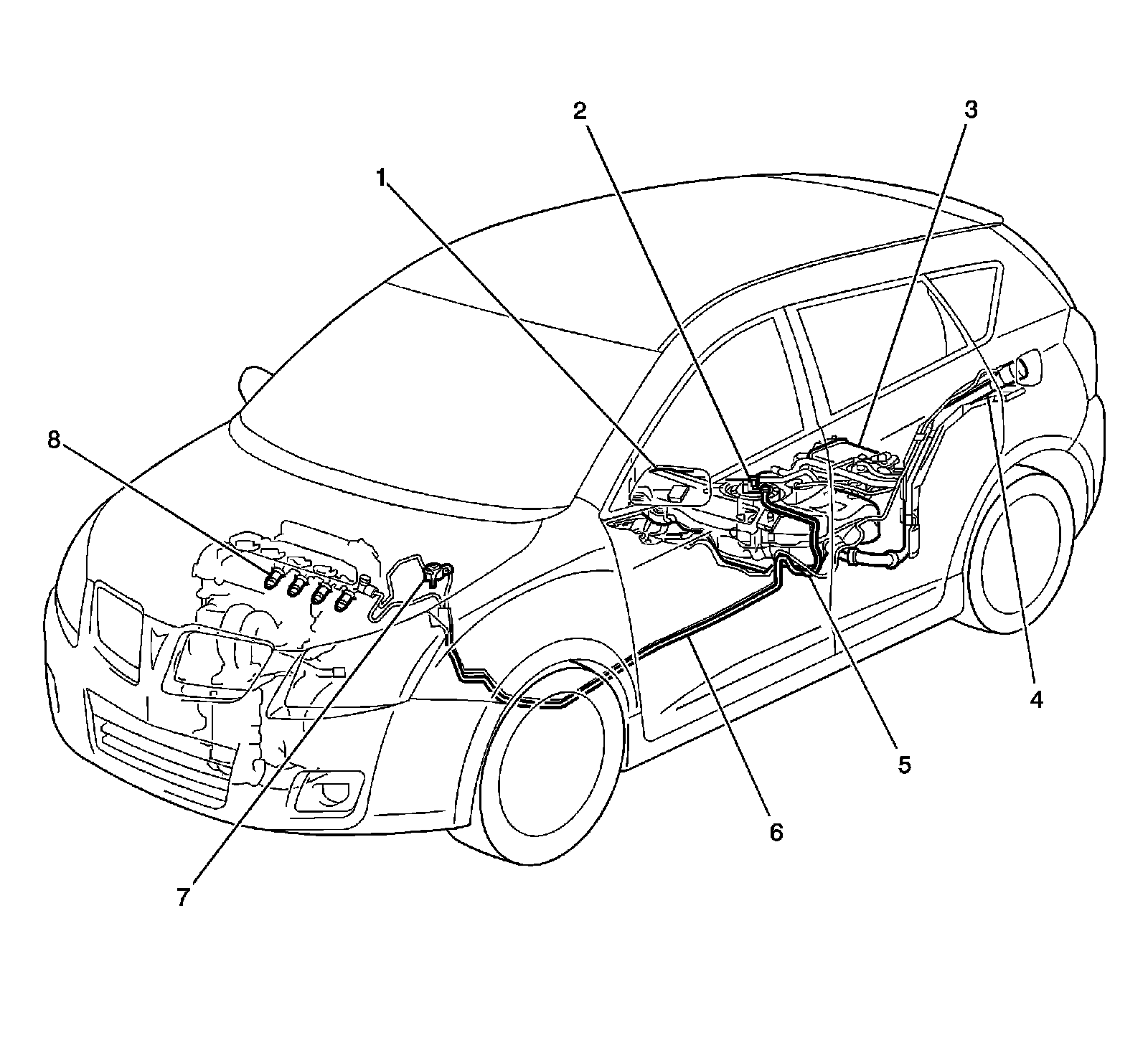 2
3
1
8
4
5
6
7