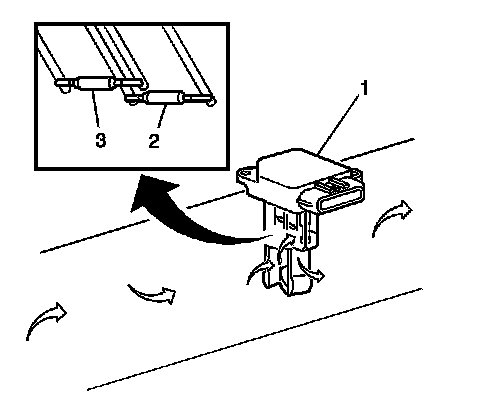 3 2
1