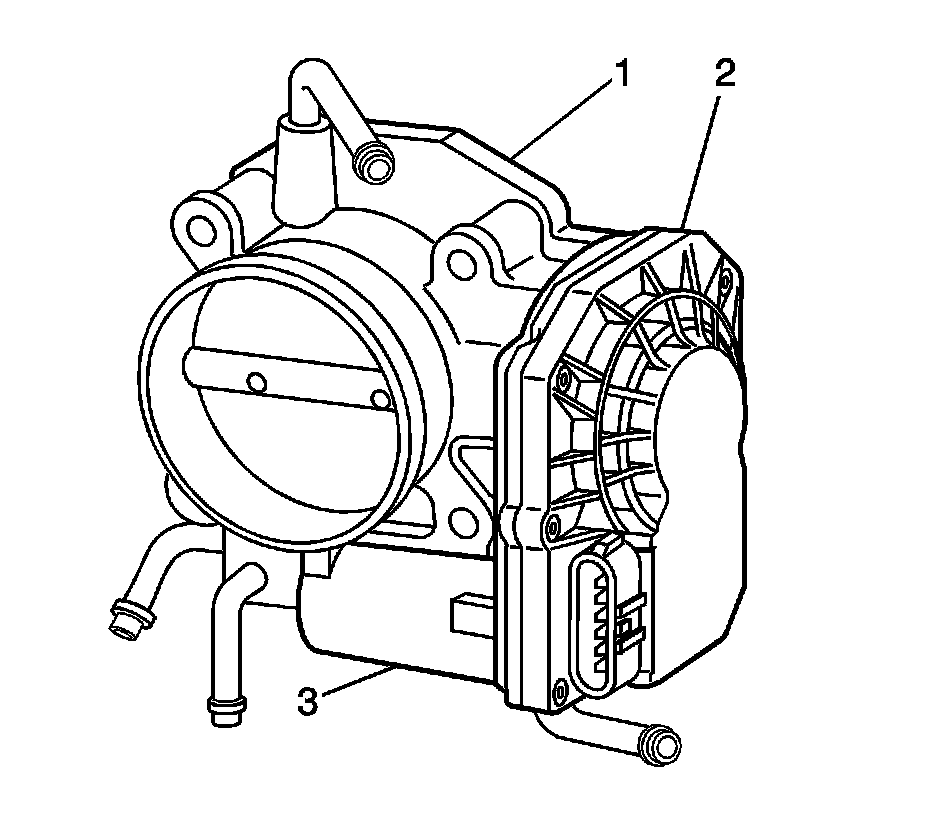 1
2
3