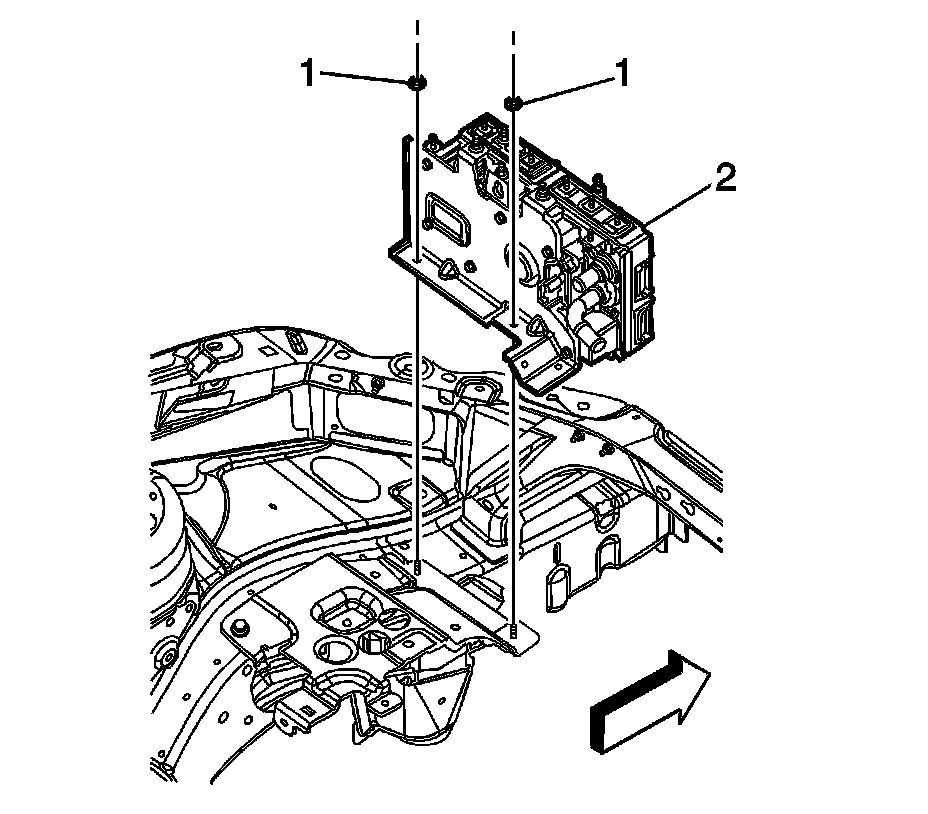 1
1
2