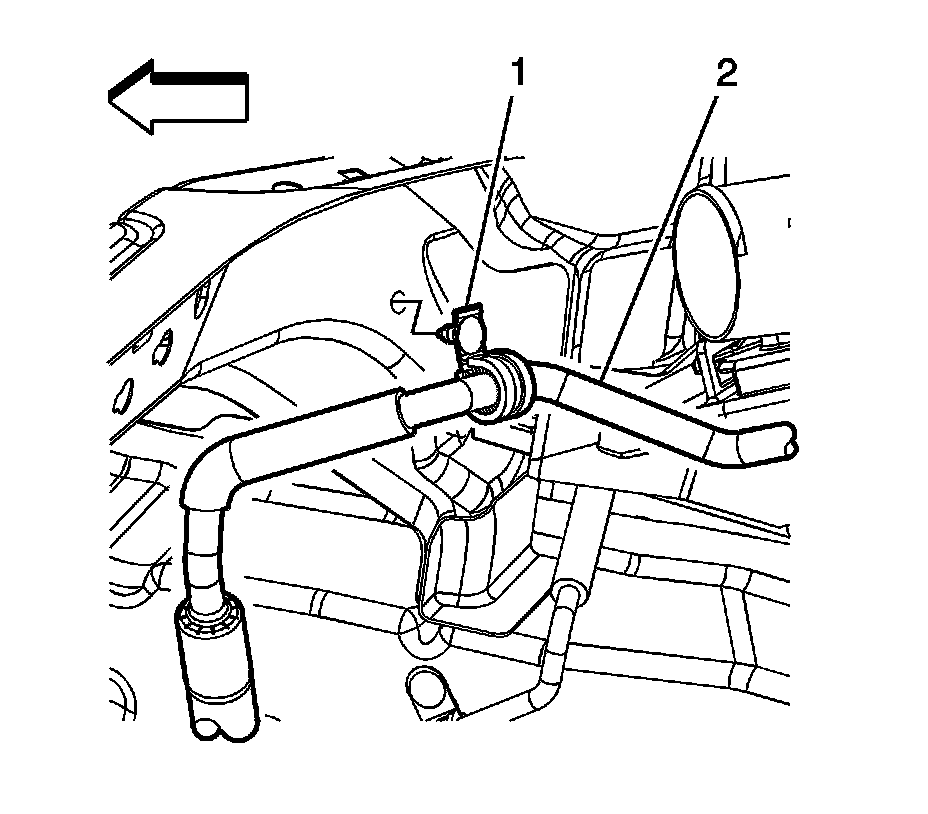 1
2