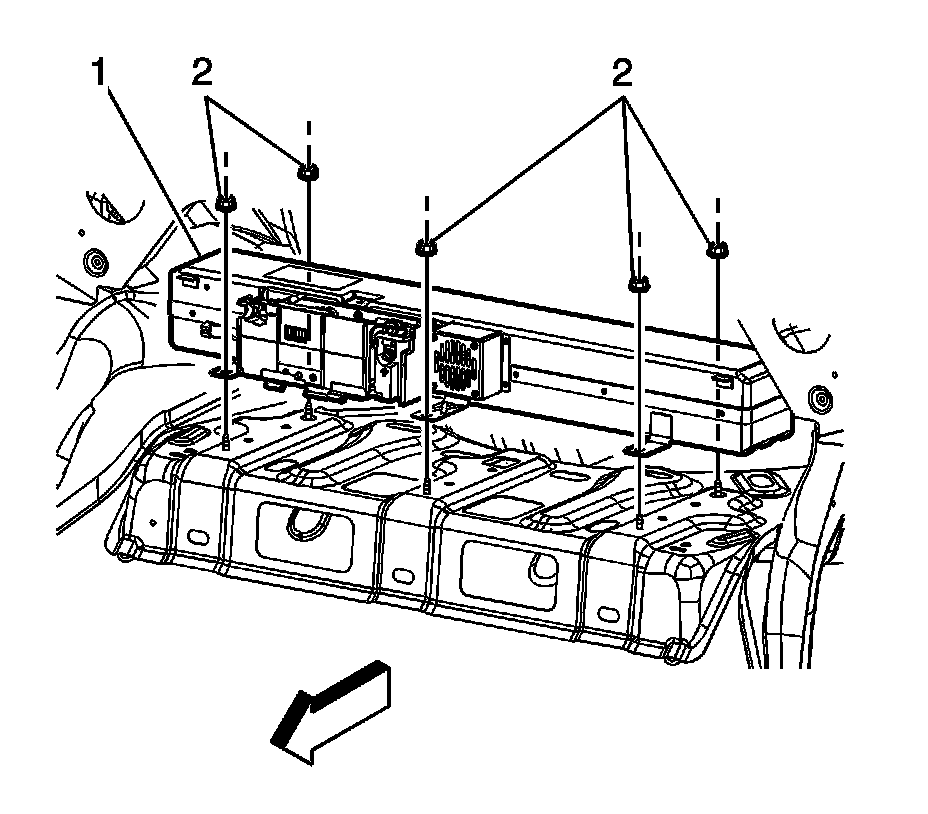 1
2
2