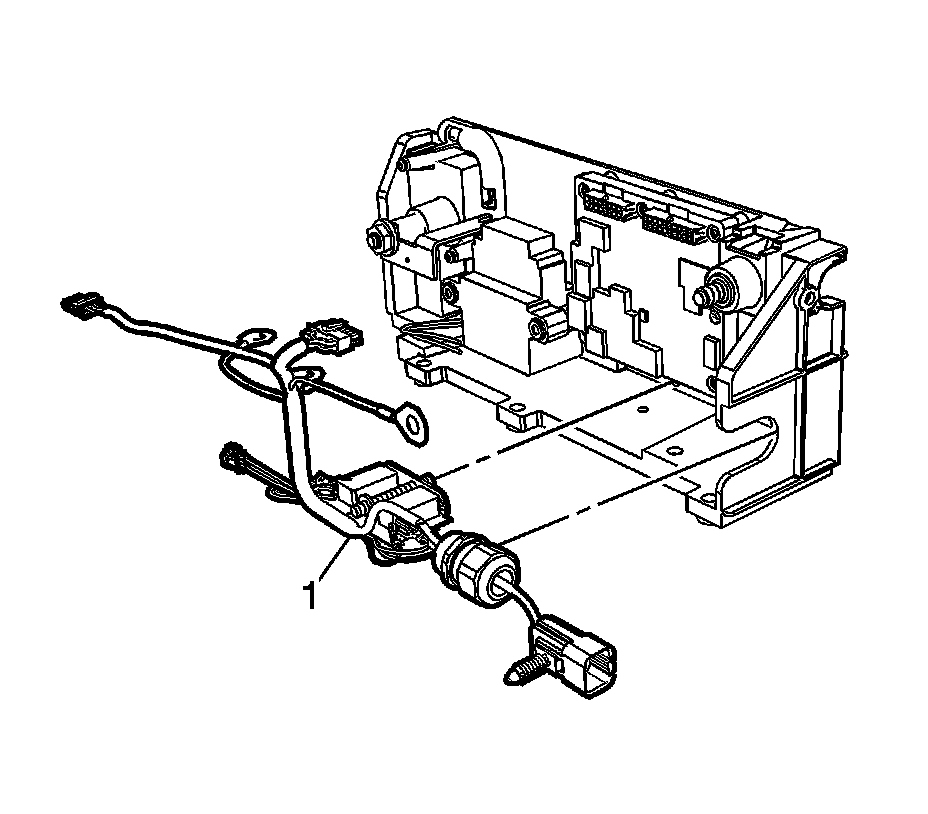 1