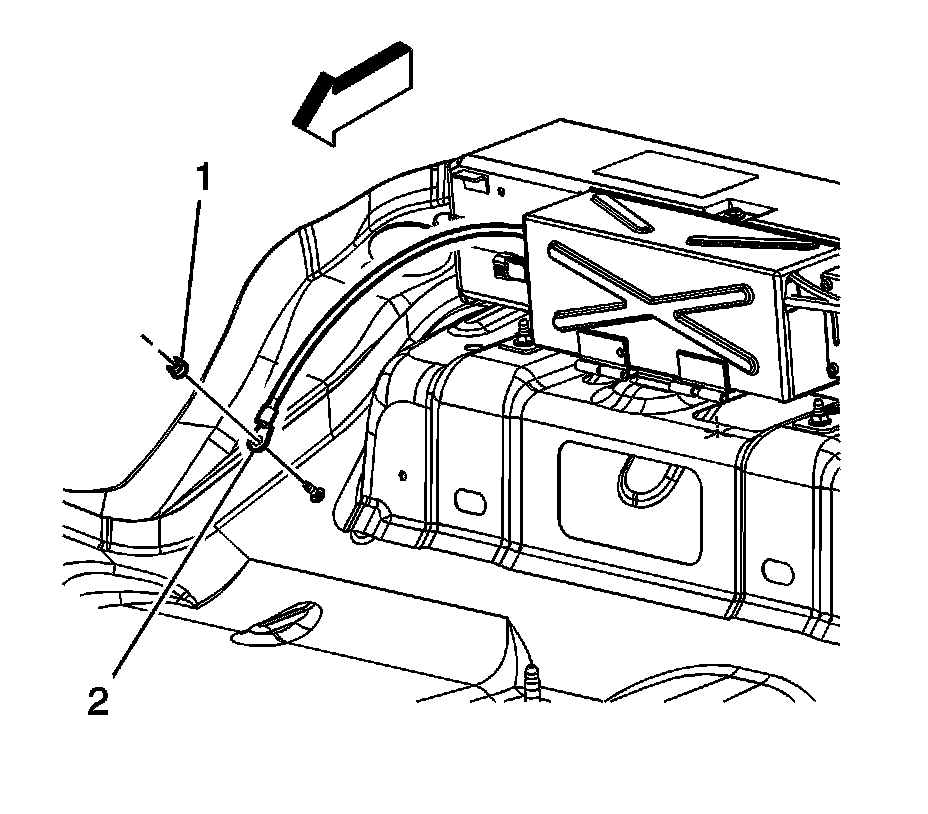 1

2