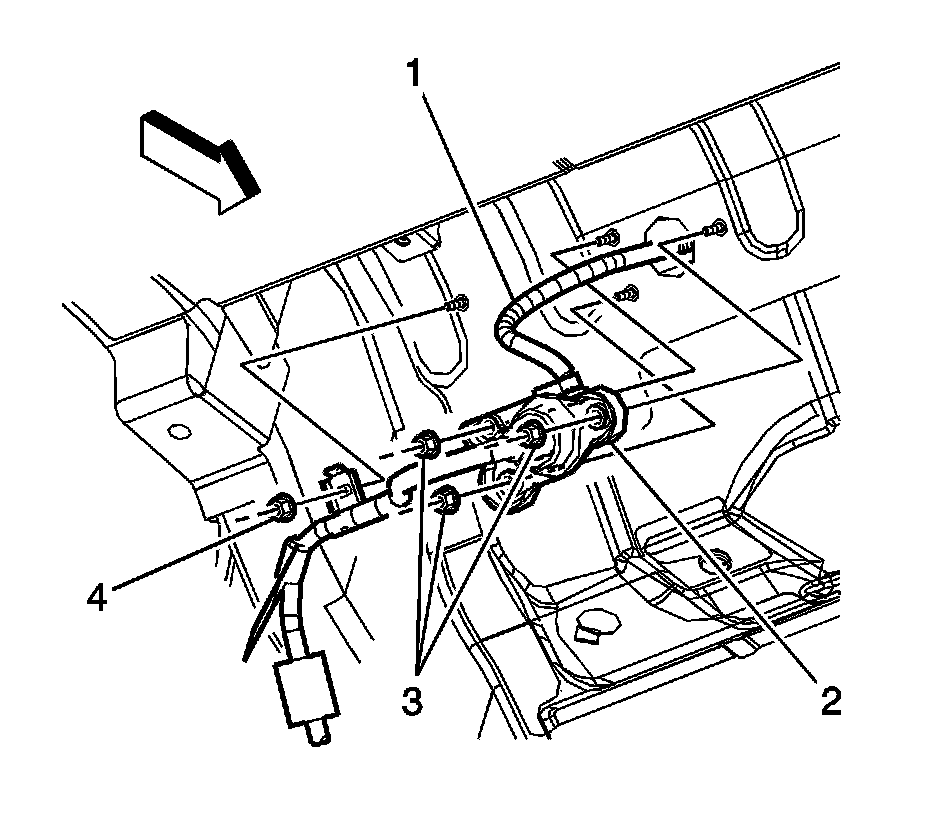 1
4
3
2