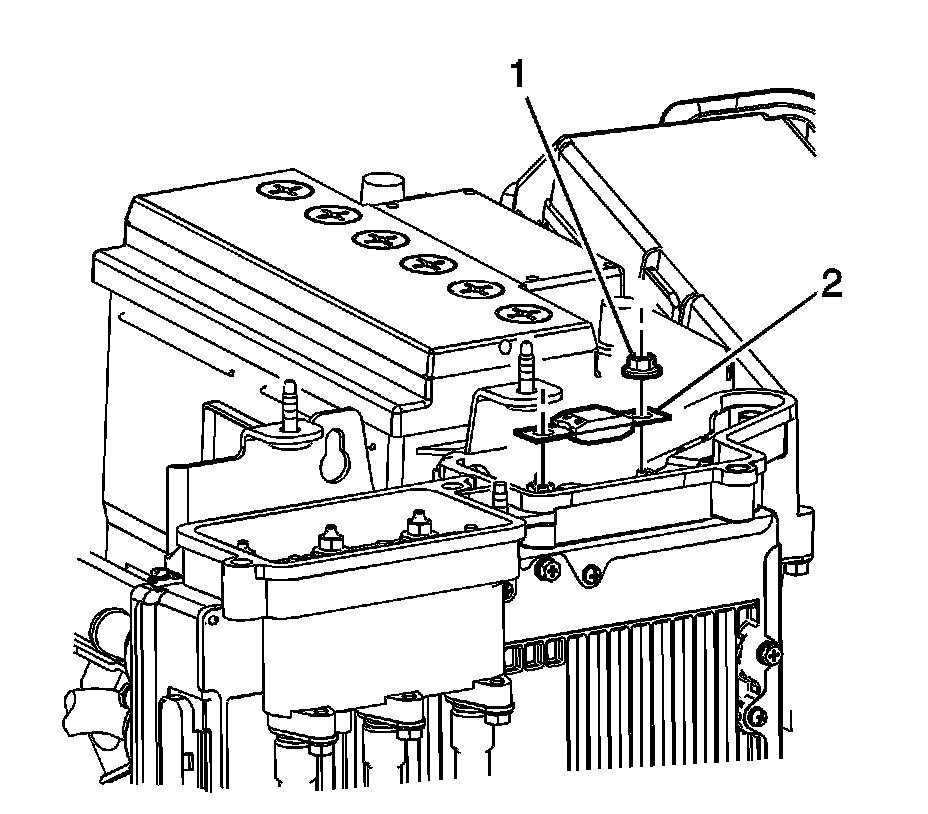 1
2