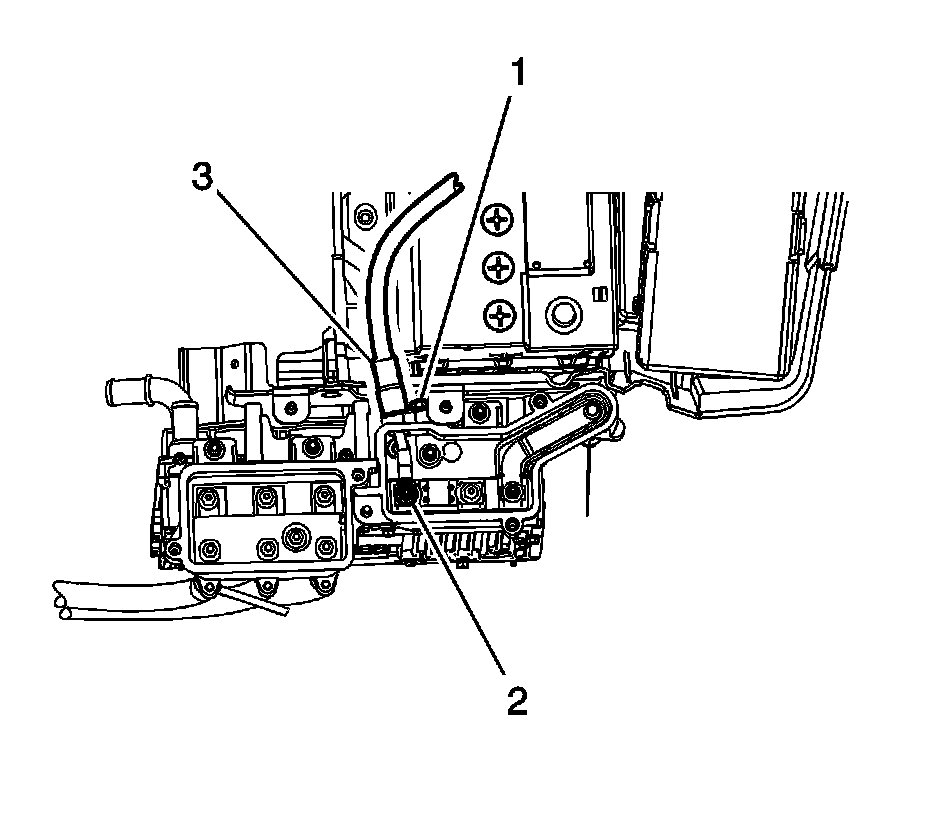 1
3
2