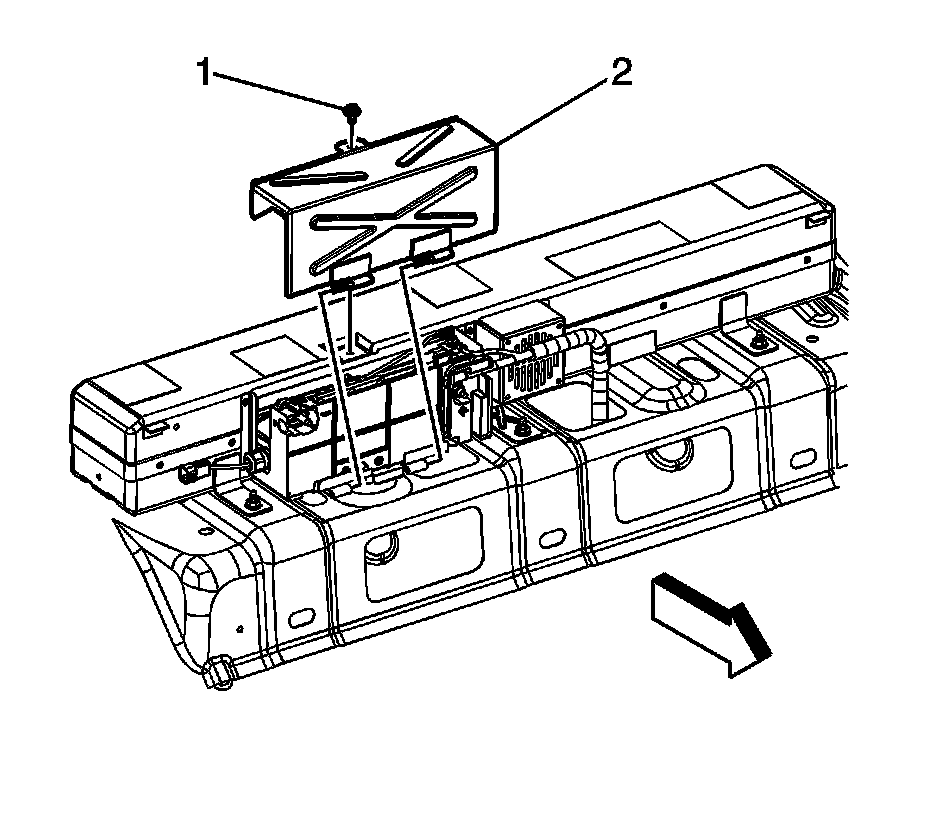 1
2