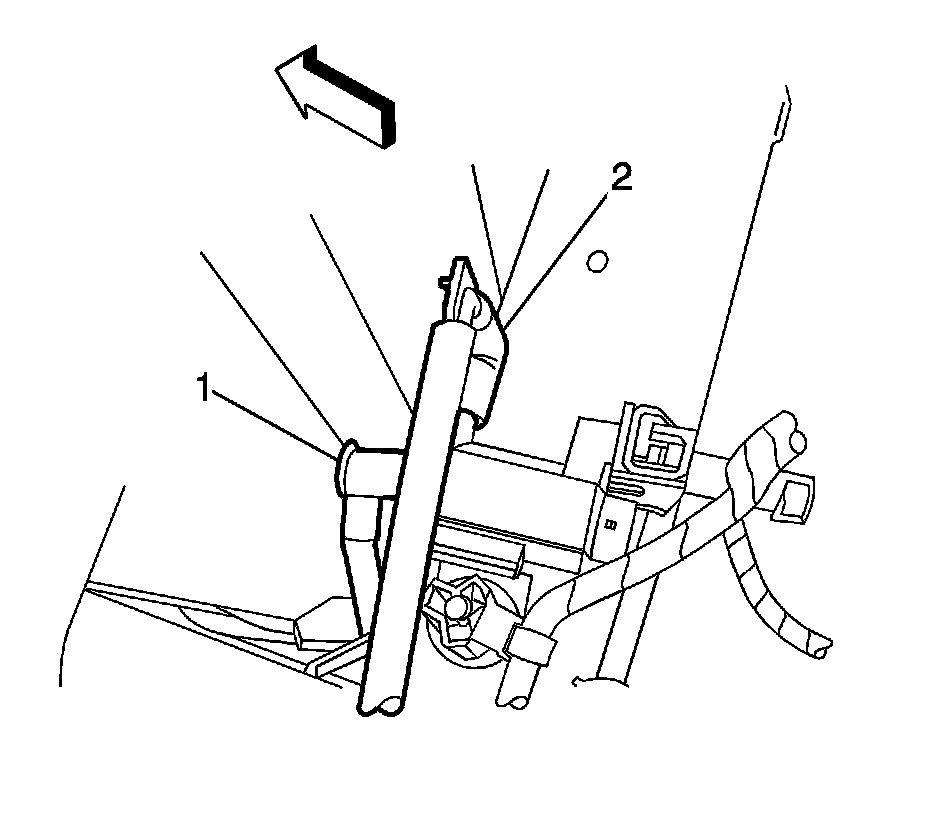 2
1