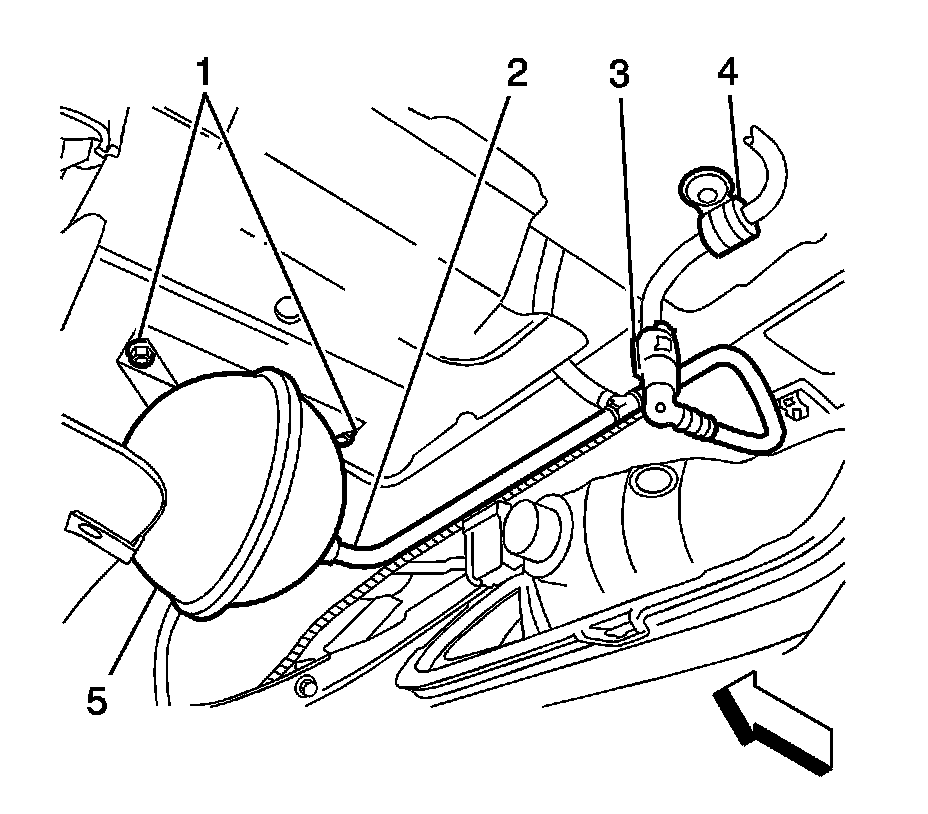 1
2
3
4
5