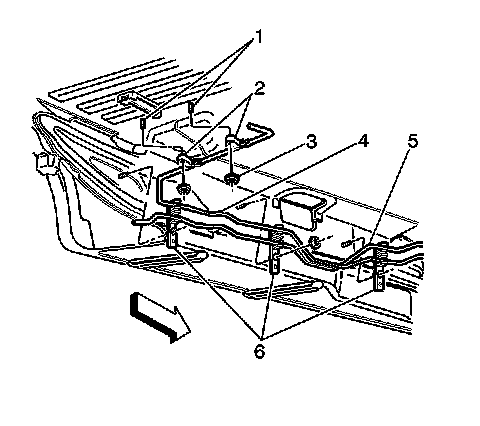 1
2
3
4
5
6