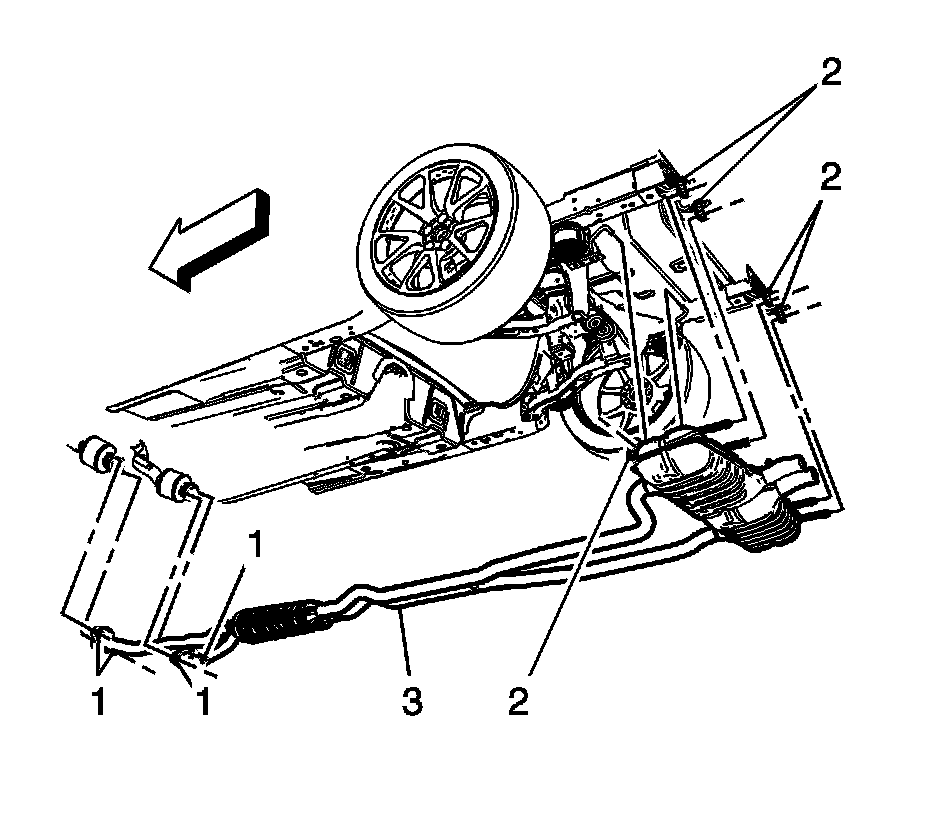 2
2
1
1
1
3
2