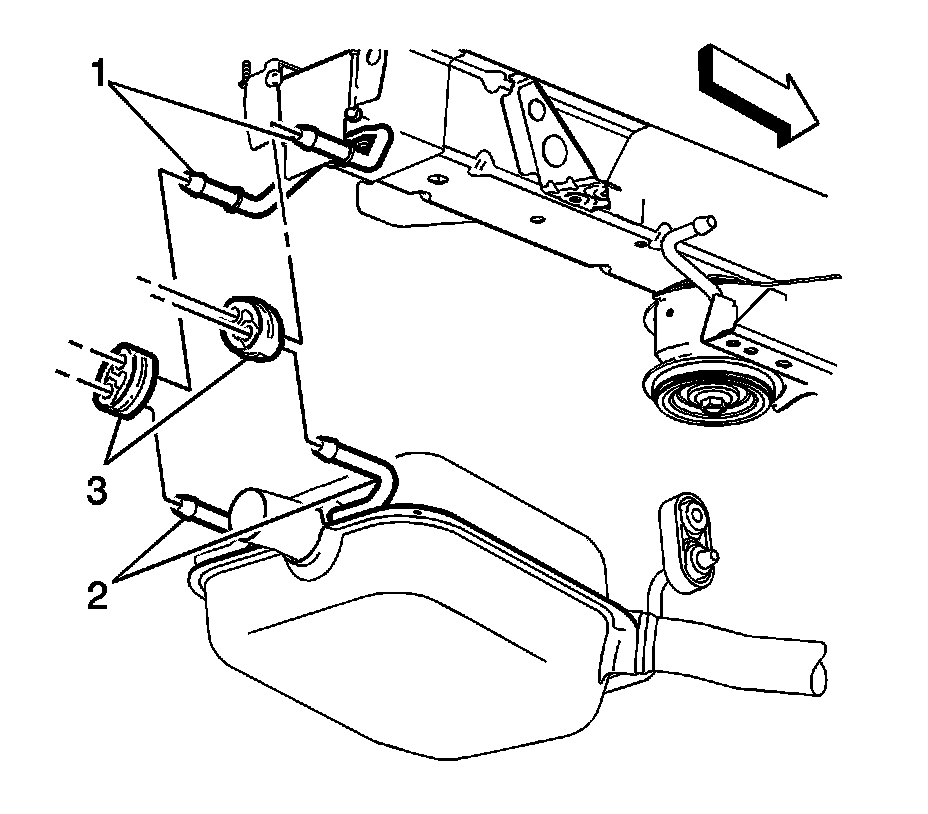 1
3
2