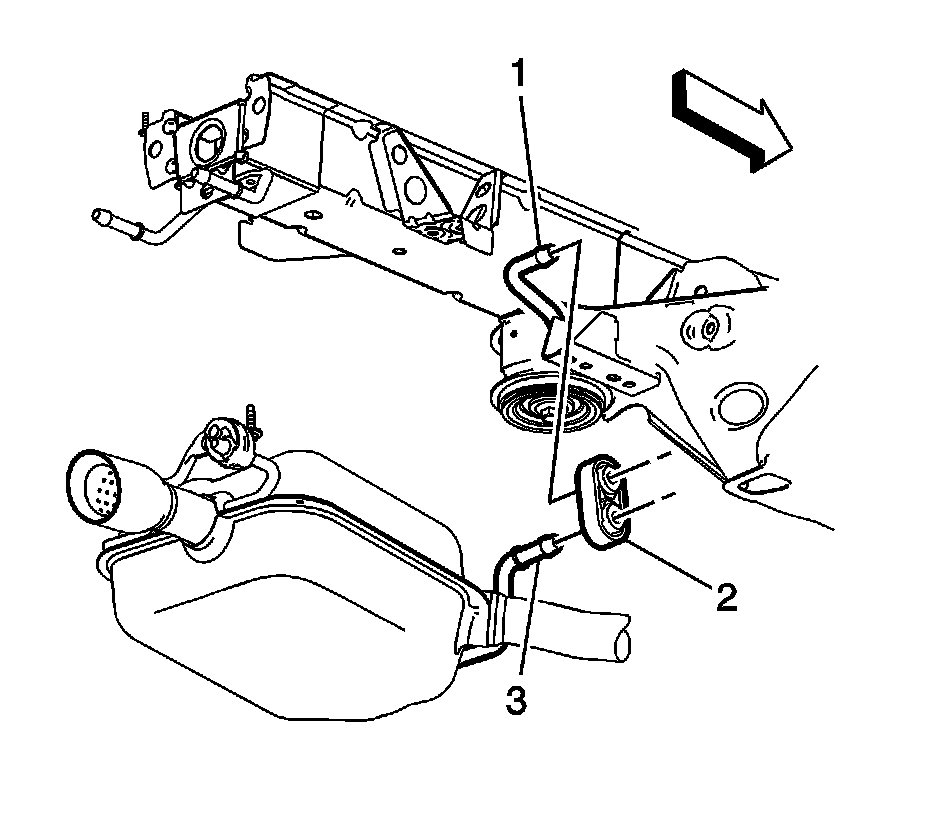 1
2
3