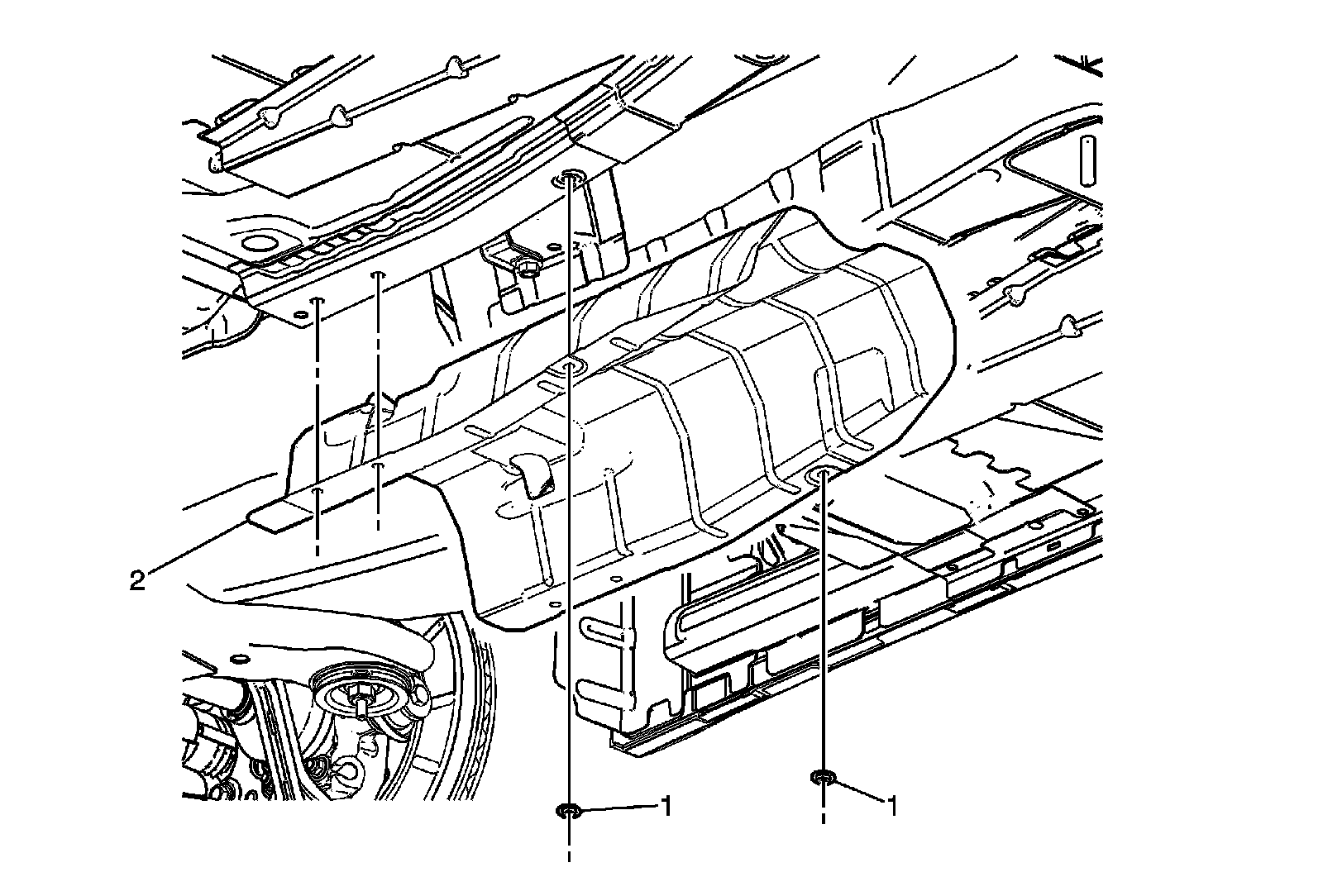 2
1
1