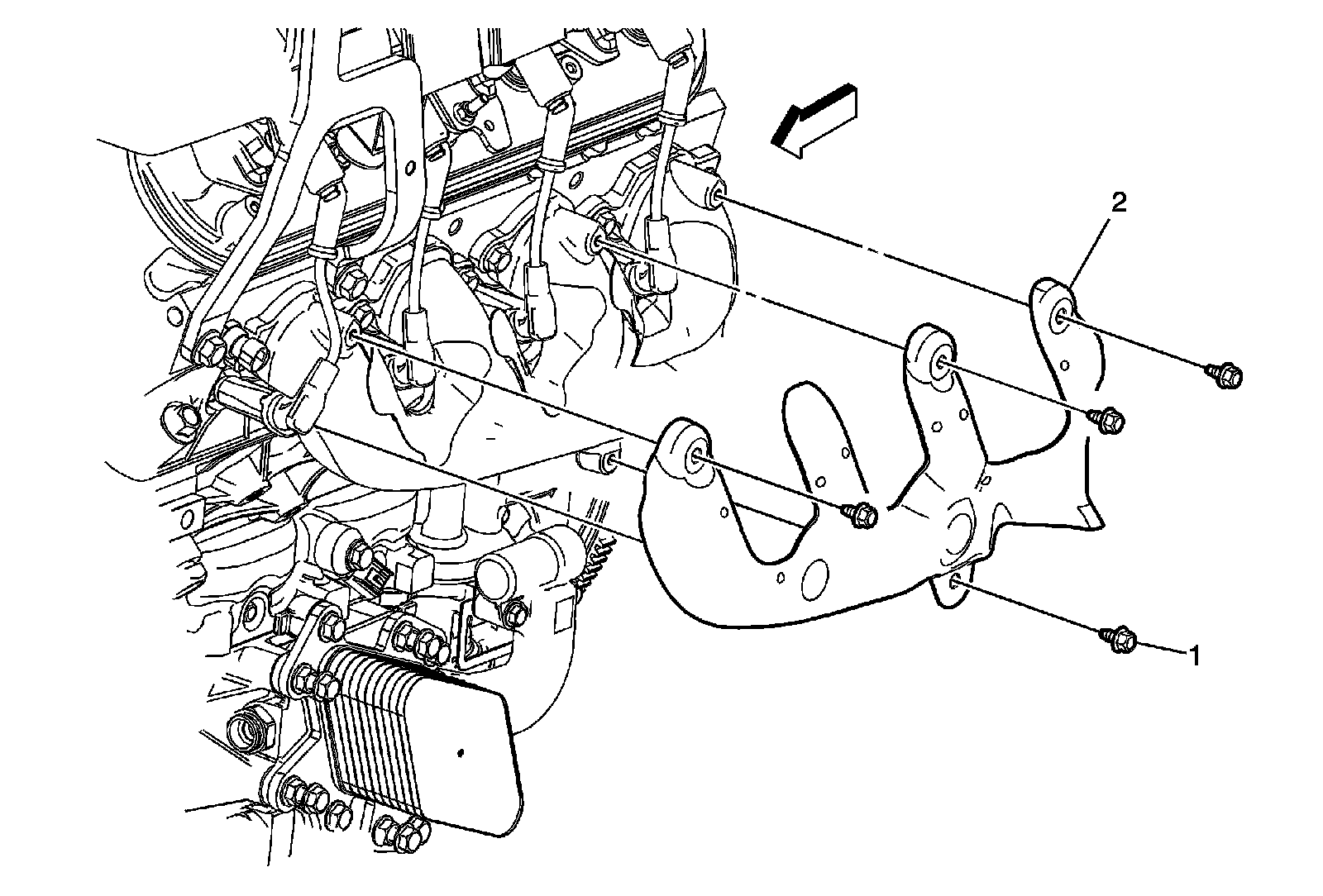 2

1