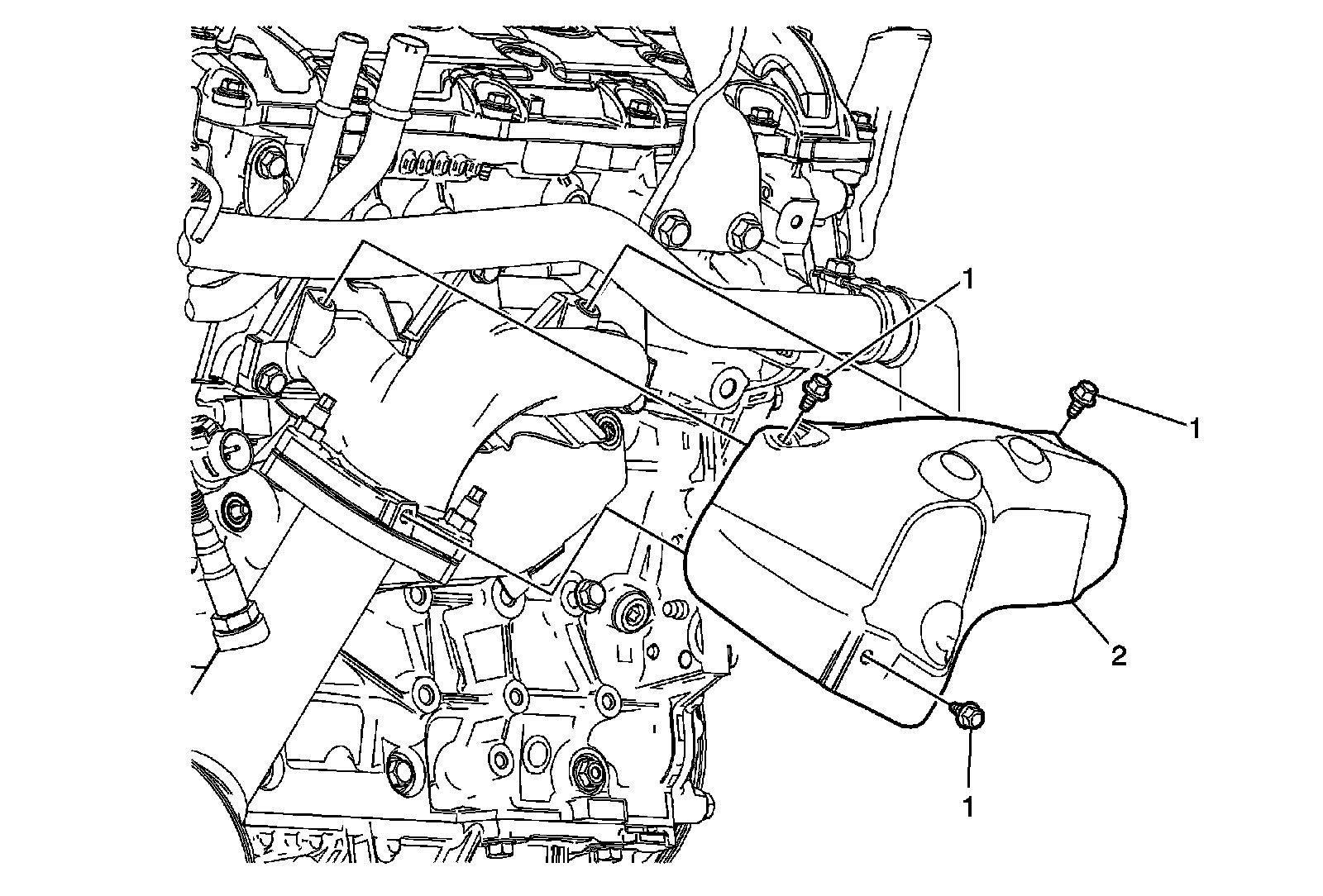 1
1
2
1