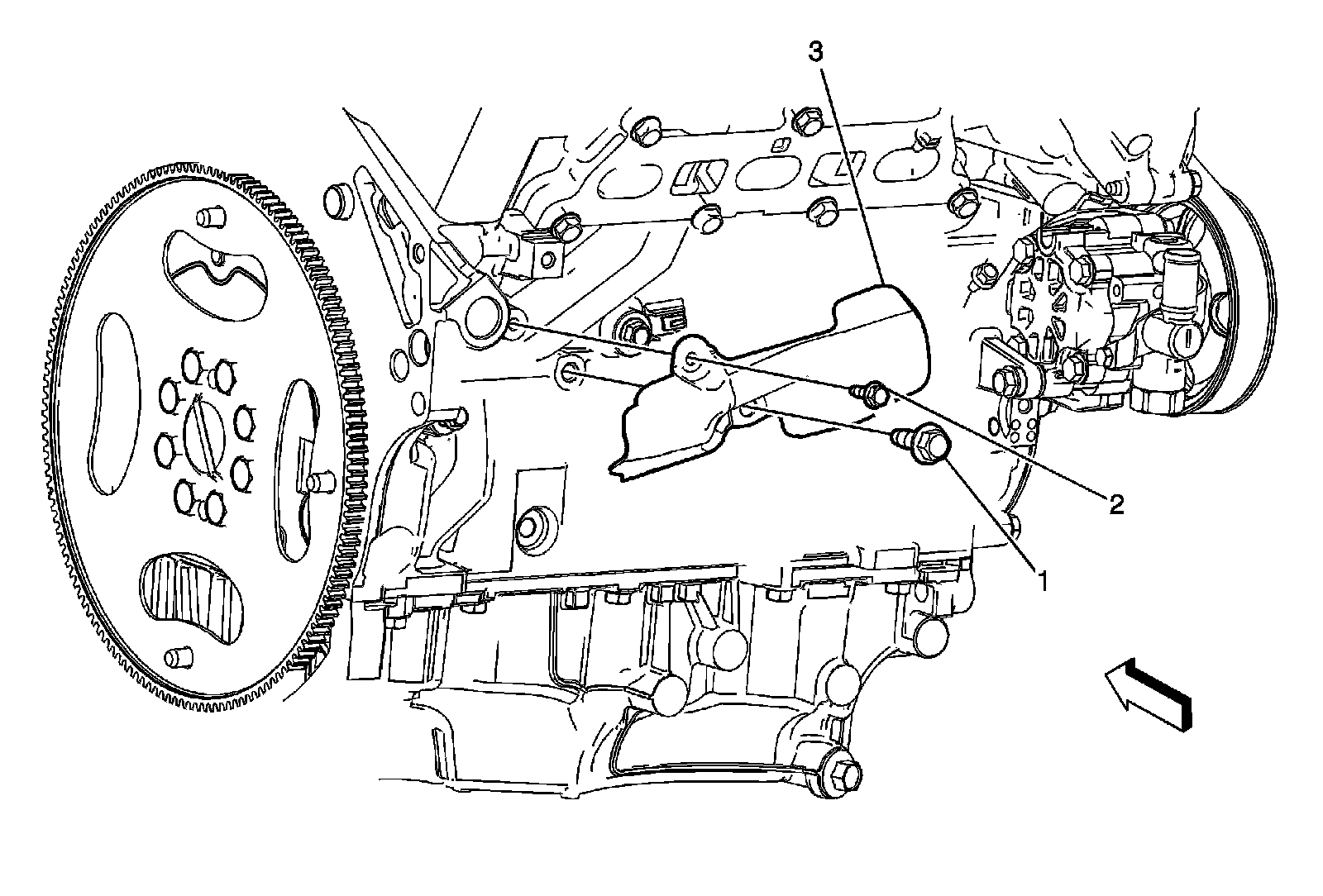 3
2
1