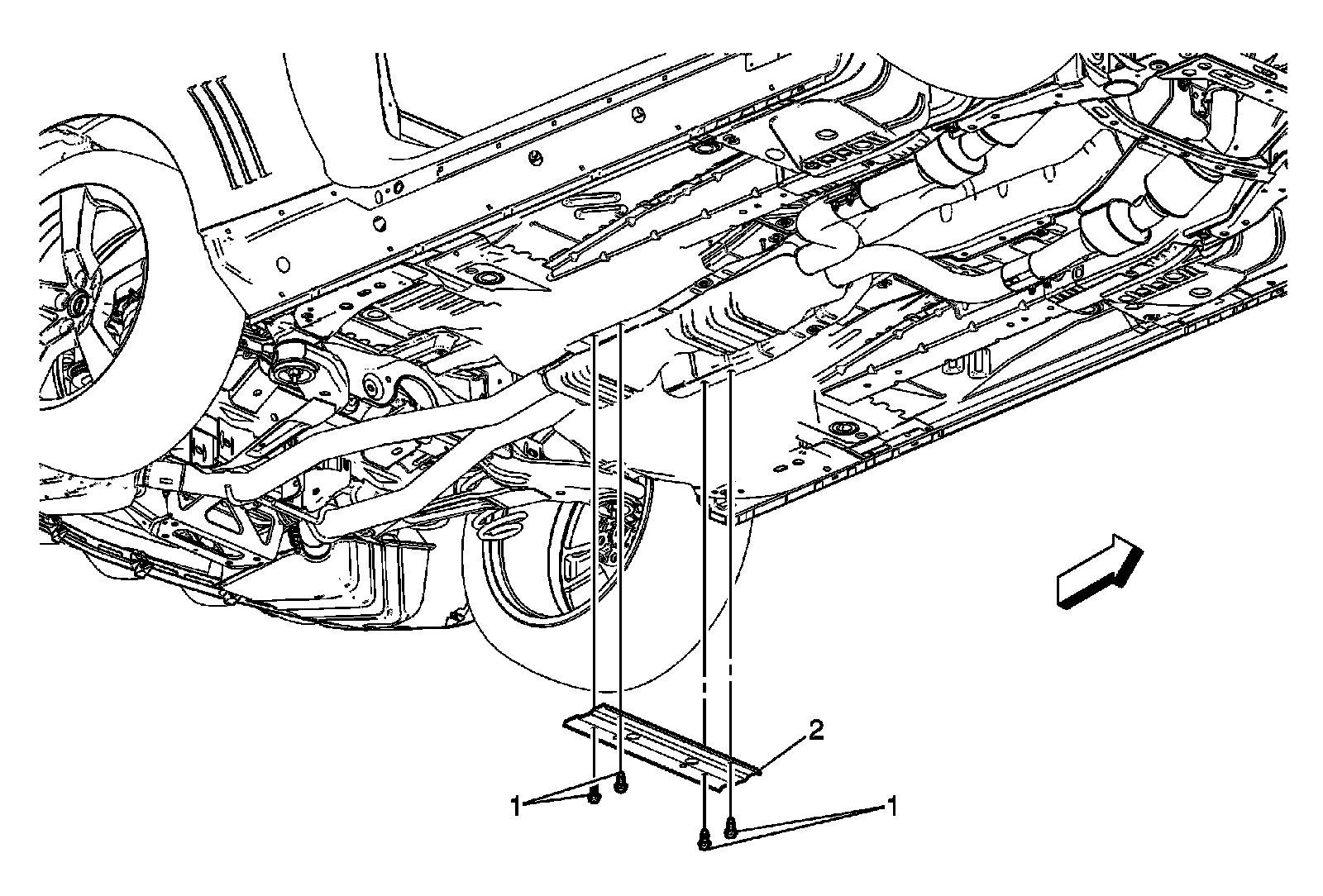 2

1

1