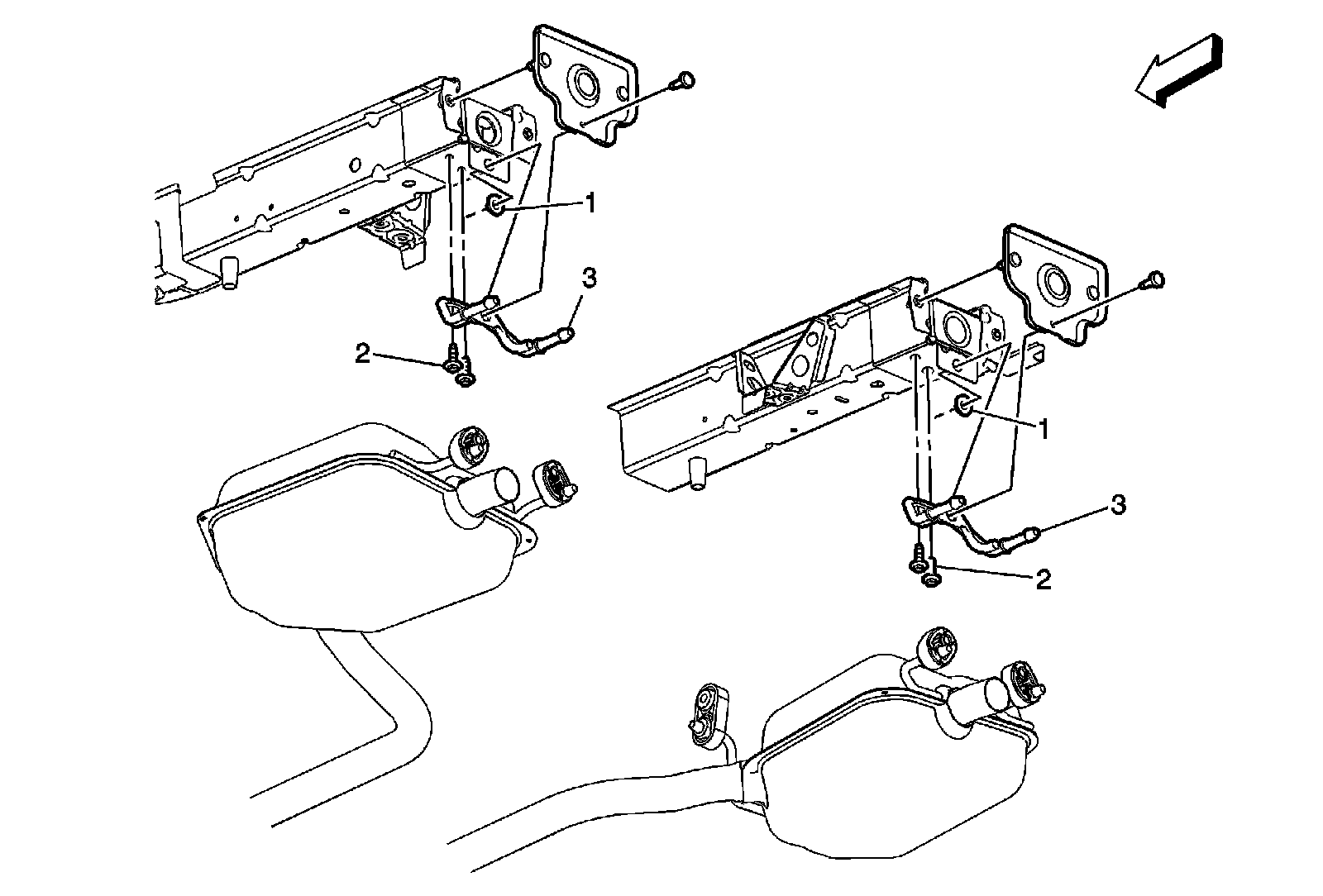 1
3
2
1
3
2