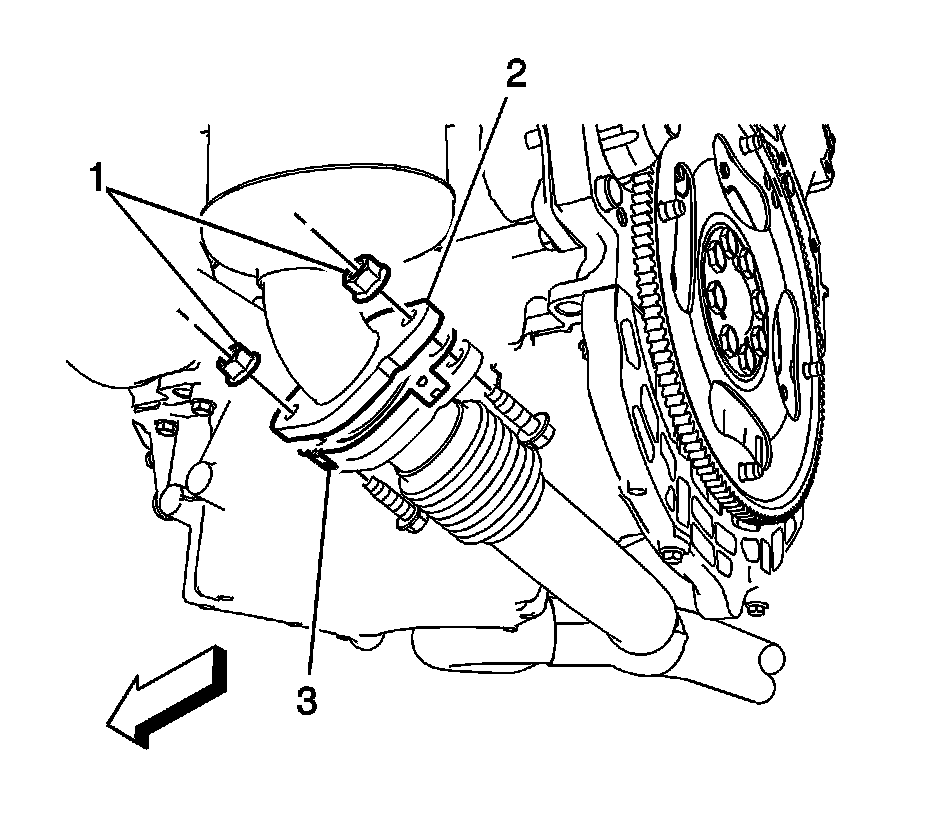 2
1
3