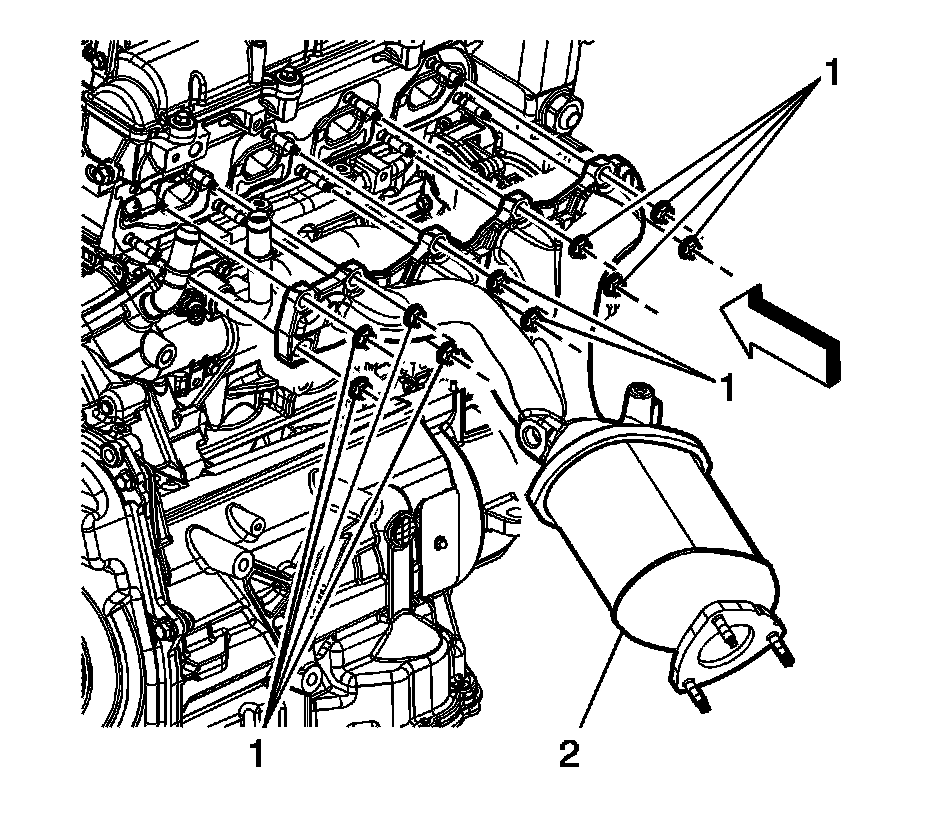 1
1
1
2