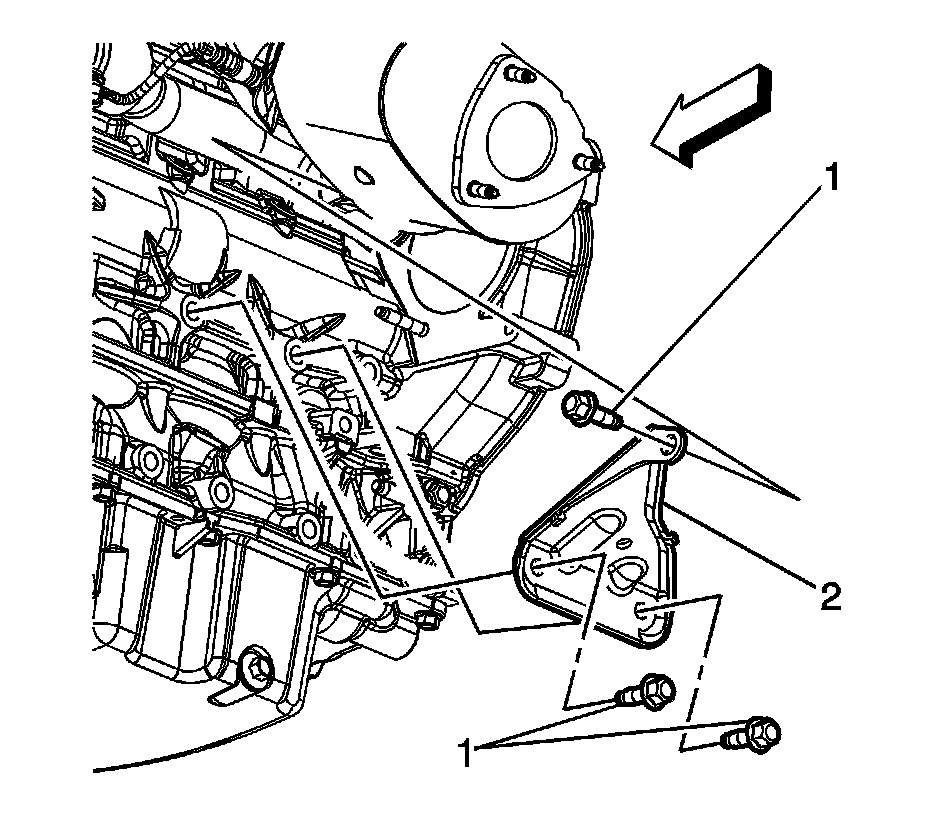 1

2

1