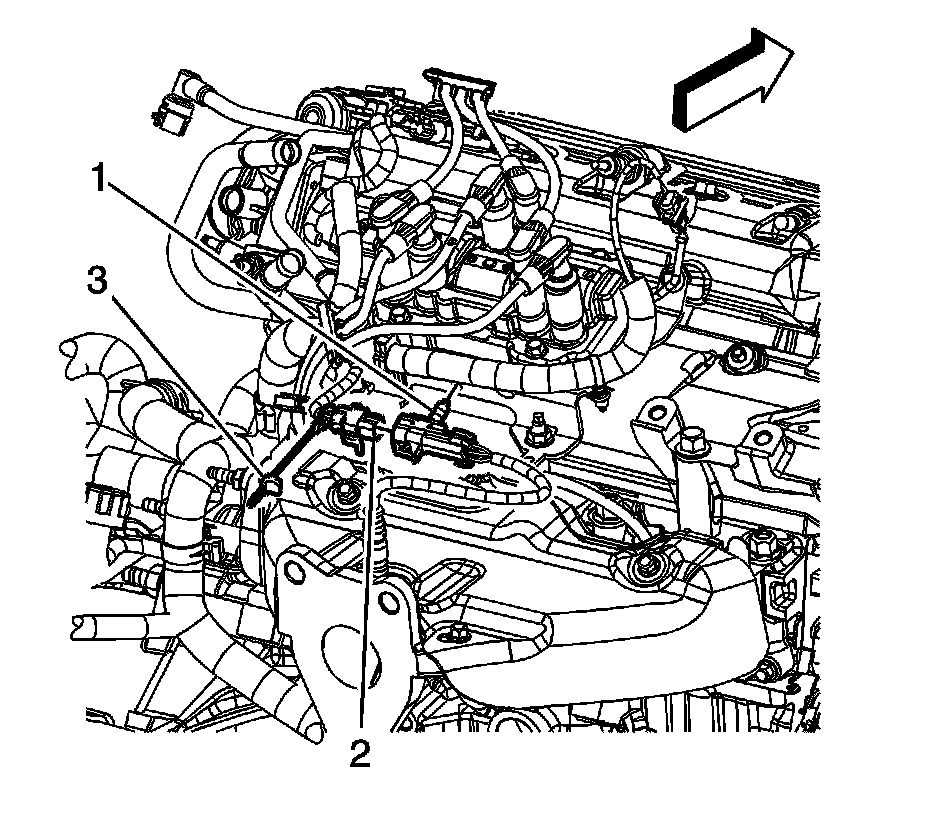 1
3
2