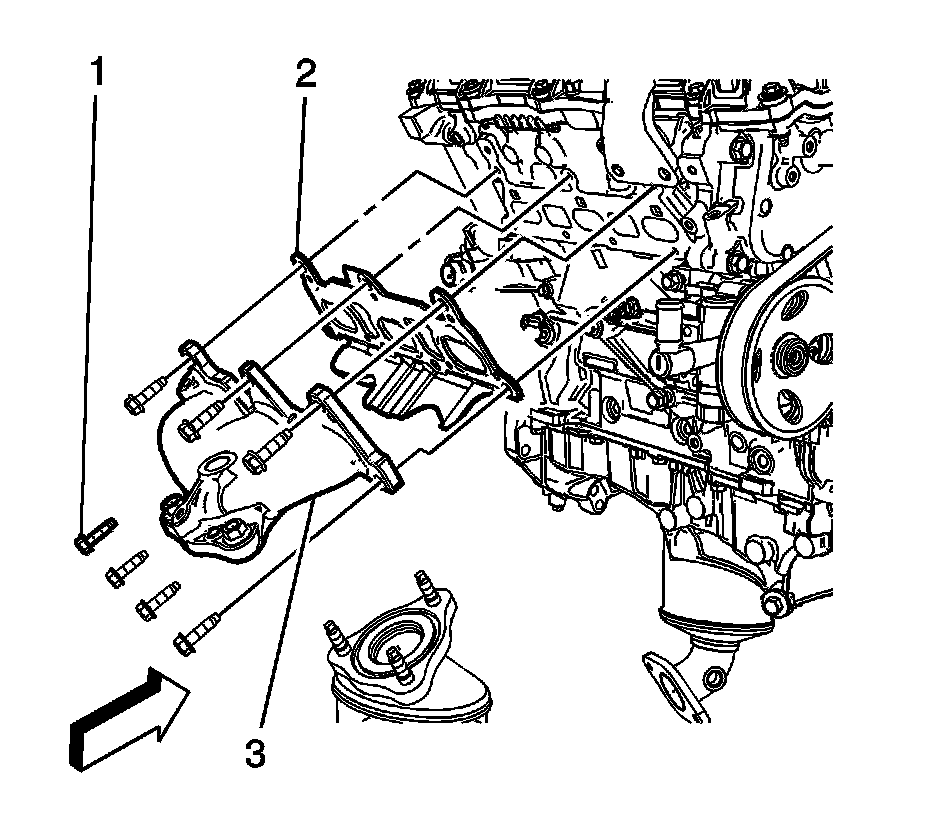 1
2
3