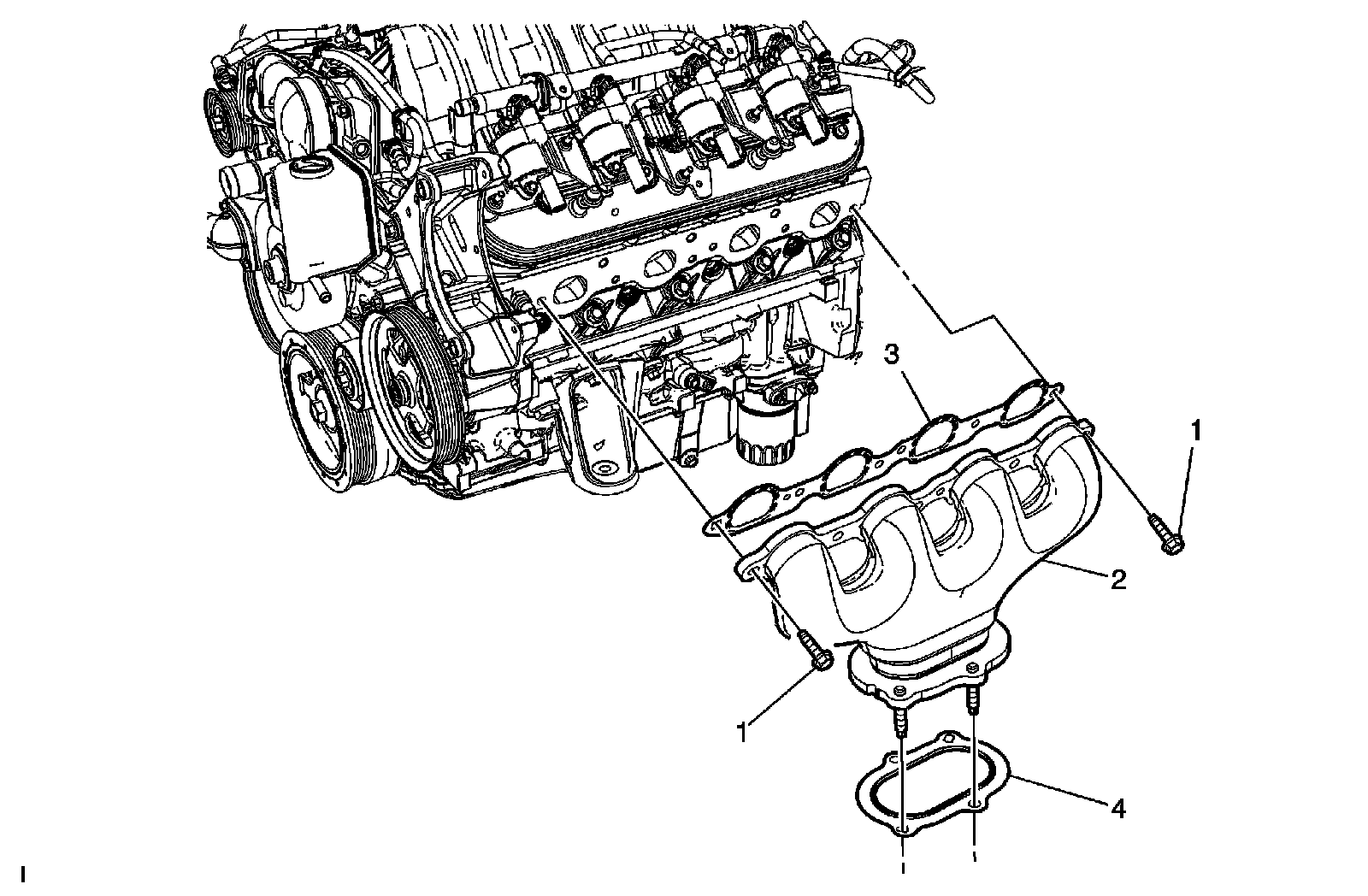 3
1
2
1
4