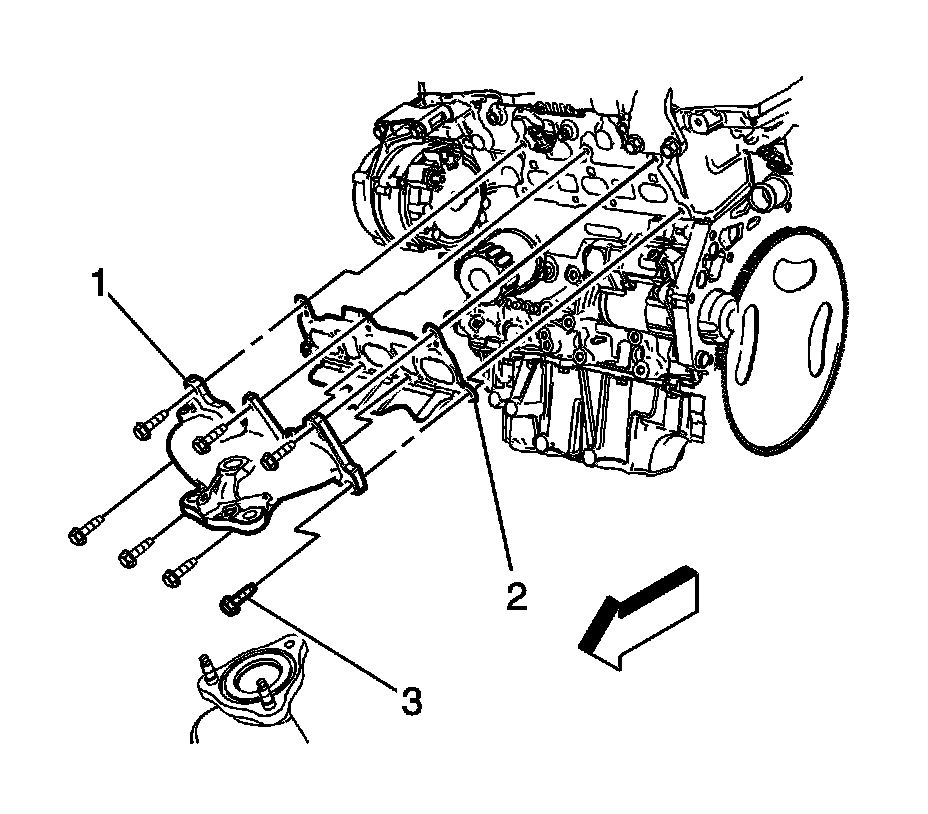 1
2
3